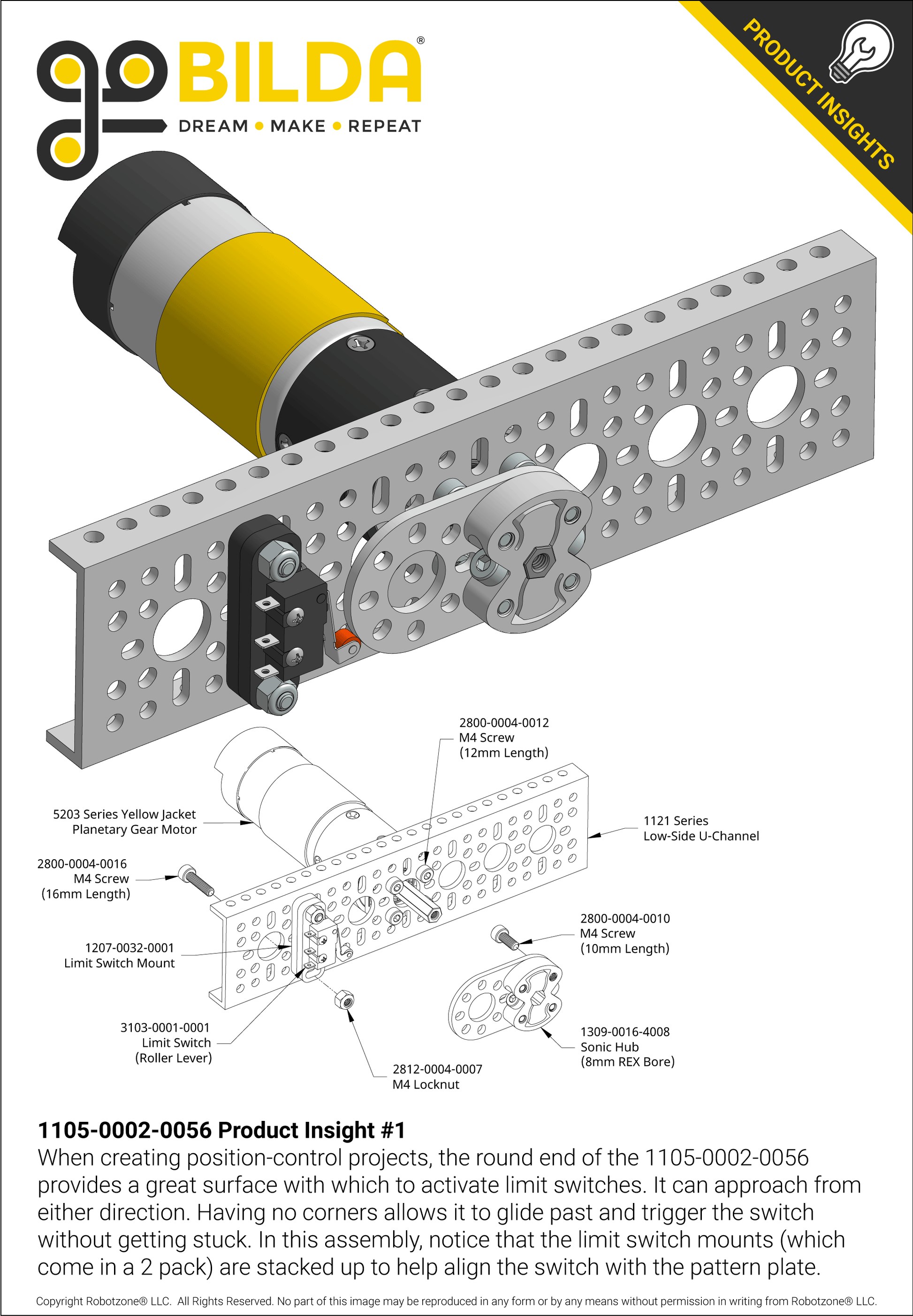 goBILDA®
DREAM • MAKE • REPEAT

PRODUCT INSIGHTS

2800-0004-0012
M4 Screw
(12mm Length)

5203 Series Yellow Jacket
Planetary Gear Motor

1121 Series
Low-Side U-Channel

2800-0004-0016
M4 Screw
(16mm Length)

2800-0004-0010
M4 Screw
(10mm Length)

1207-0032-0001
Limit Switch Mount

3103-0001-0001
Limit Switch
(Roller Lever)

1309-0016-4008
Sonic Hub
(8mm REX Bore)

2812-0004-0007
M4 Locknut

1105-0002-0056 Product Insight #1
When creating position-control projects, the round end of the 1105-0002-0056 provides a great surface with which to activate limit switches. It can approach from either direction. Having no corners allows it to glide past and trigger the switch without getting stuck. In this assembly, notice that the limit switch mounts (which come in a 2 pack) are stacked up to help align the switch with the pattern plate.

Copyright Robotzone® LLC. All Rights Reserved. No part of this image may be reproduced in any form or by any means without permission in writing from Robotzone® LLC.