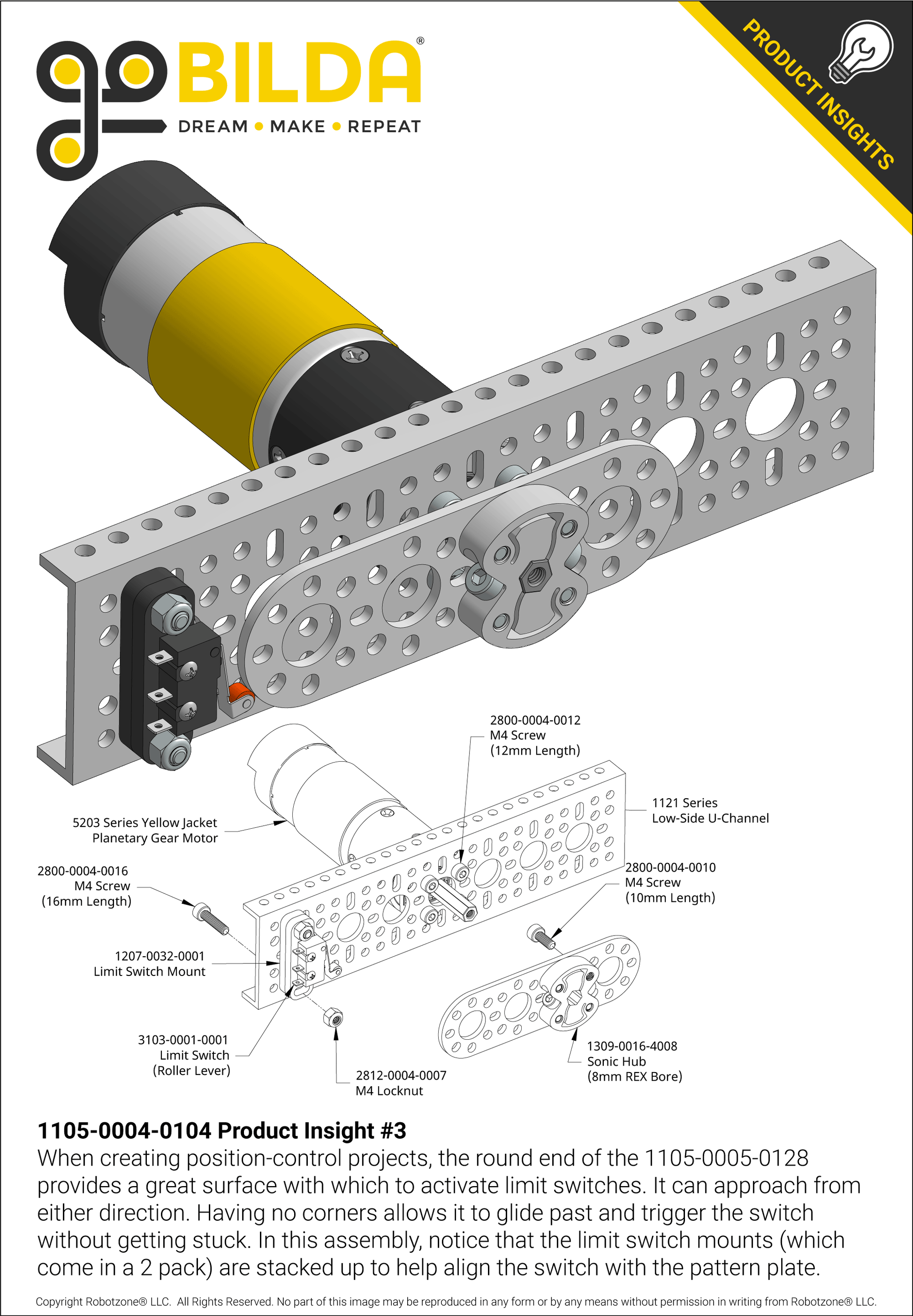 goBILDA®
DREAM • MAKE • REPEAT

PRODUCT INSIGHTS

2800-0004-0012
M4 Screw
(12mm Length)

1121 Series
Low-Side U-Channel

5203 Series Yellow Jacket
Planetary Gear Motor

2800-0004-0016
M4 Screw
(16mm Length)

2800-0004-0010
M4 Screw
(10mm Length)

1207-0032-0001
Limit Switch Mount

3103-0001-0001
Limit Switch
(Roller Lever)

2812-0004-0007
M4 Locknut

1309-0016-4008
Sonic Hub
(8mm REX Bore)

1105-0004-0104 Product Insight #3
When creating position-control projects, the round end of the 1105-0005-0128 provides a great surface with which to activate limit switches. It can approach from either direction. Having no corners allows it to glide past and trigger the switch without getting stuck. In this assembly, notice that the limit switch mounts (which come in a 2 pack) are stacked up to help align the switch with the pattern plate.

Copyright Robotzone® LLC. All Rights Reserved. No part of this image may be reproduced in any form or by any means without permission in writing from Robotzone® LLC.