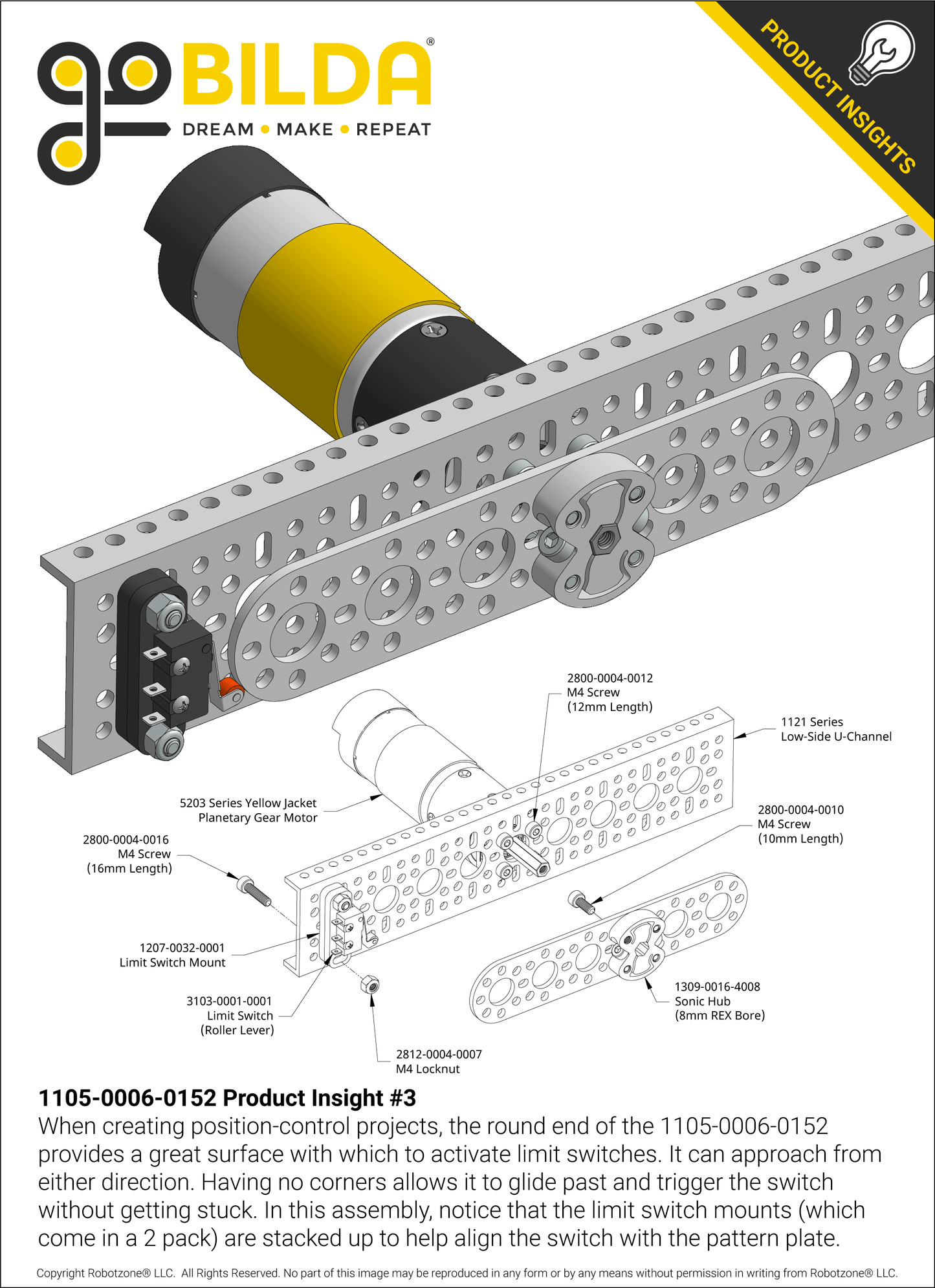 goBILDA®
DREAM • MAKE • REPEAT

PRODUCT INSIGHTS

2800-0004-0012
M4 Screw
(12mm Length)

1121 Series
Low-Side U-Channel

5203 Series Yellow Jacket
Planetary Gear Motor

2800-0004-0010
M4 Screw
(10mm Length)

2800-0004-0016
M4 Screw
(16mm Length)

1207-0032-0001
Limit Switch Mount

3103-0001-0001
Limit Switch
(Roller Lever)

1309-0016-4008
Sonic Hub
(8mm REX Bore)

2812-0004-0007
M4 Locknut

1105-0006-0152 Product Insight #3
When creating position-control projects, the round end of the 1105-0006-0152 provides a great surface with which to activate limit switches. It can approach from either direction. Having no corners allows it to glide past and trigger the switch without getting stuck. In this assembly, notice that the limit switch mounts (which come in a 2 pack) are stacked up to help align the switch with the pattern plate.

Copyright Robotzone® LLC. All Rights Reserved. No part of this image may be reproduced in any form or by any means without permission in writing from Robotzone® LLC.