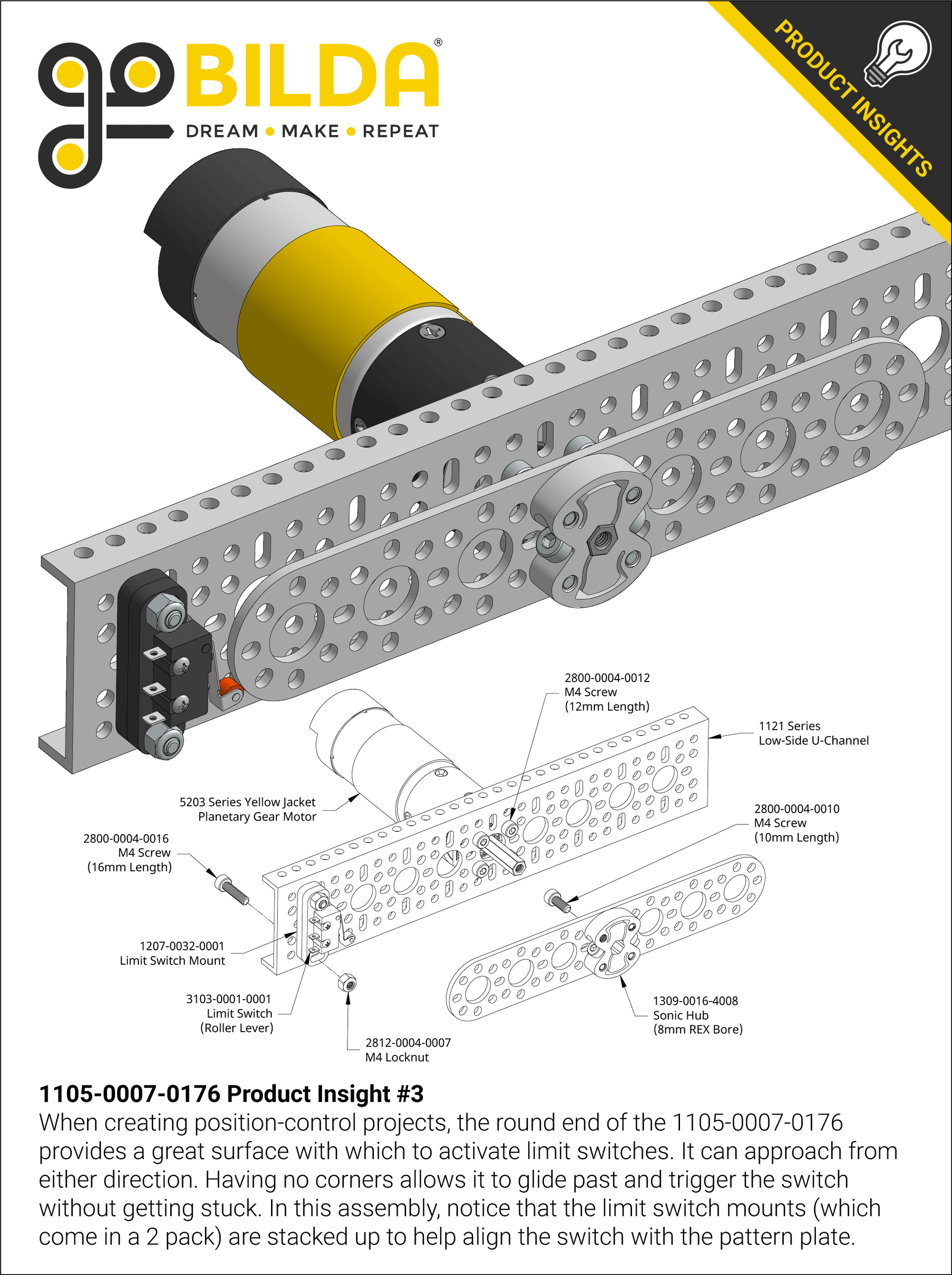 goBILDA®
DREAM • MAKE • REPEAT

PRODUCT INSIGHTS

2800-0004-0012
M4 Screw
(12mm Length)

1121 Series
Low-Side U-Channel

5203 Series Yellow Jacket
Planetary Gear Motor

2800-0004-0010
M4 Screw
(10mm Length)

2800-0004-0016
M4 Screw
(16mm Length)

1207-0032-0001
Limit Switch Mount

3103-0001-0001
Limit Switch
(Roller Lever)

2812-0004-0007
M4 Locknut

1309-0016-4008
Sonic Hub
(8mm REX Bore)

1105-0007-0176 Product Insight #3
When creating position-control projects, the round end of the 1105-0007-0176 provides a great surface with which to activate limit switches. It can approach from either direction. Having no corners allows it to glide past and trigger the switch without getting stuck. In this assembly, notice that the limit switch mounts (which come in a 2 pack) are stacked up to help align the switch with the pattern plate.