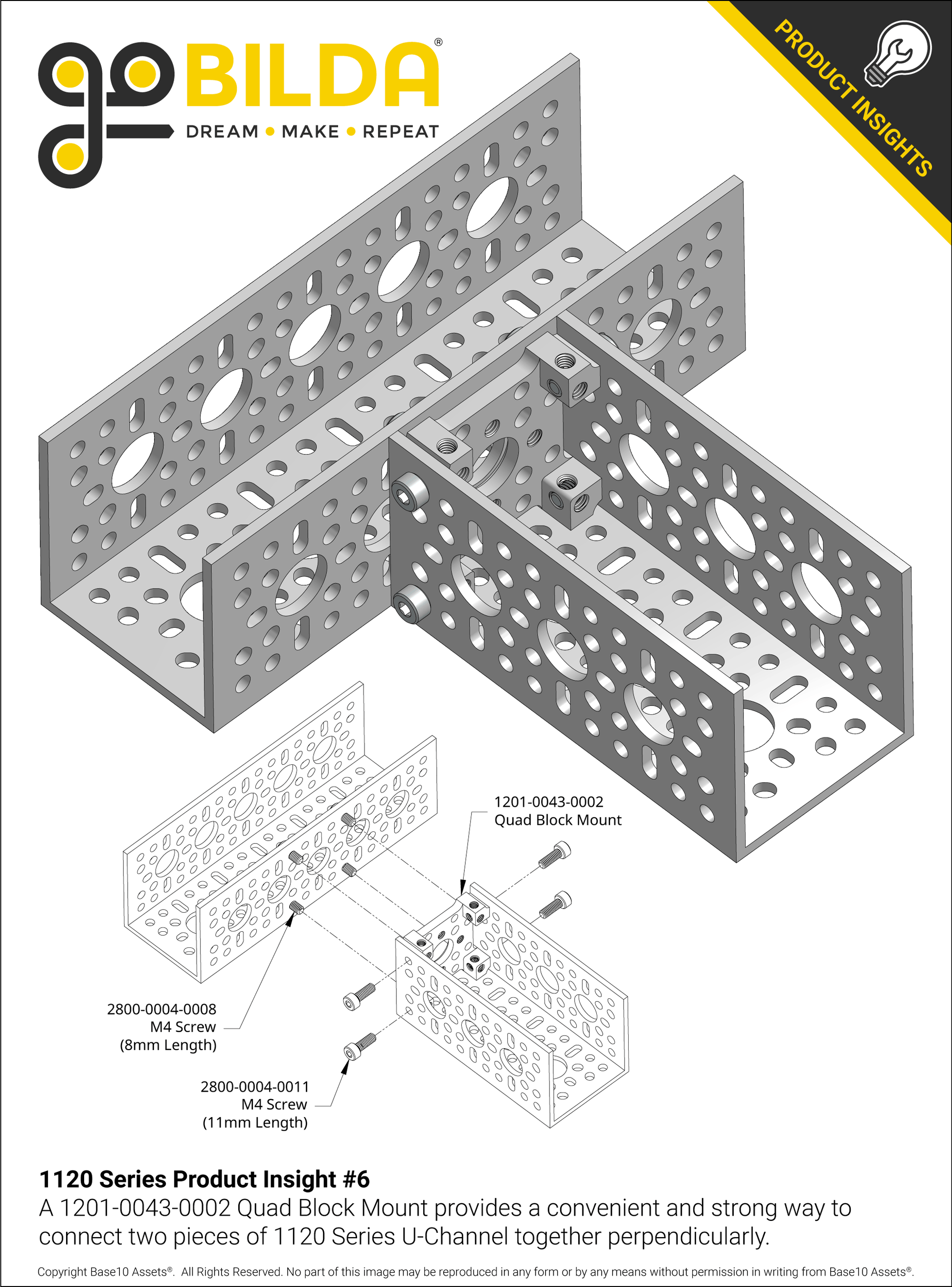 goBILDA®
DREAM • MAKE • REPEAT

PRODUCT INSIGHTS

1201-0043-0002
Quad Block Mount

2800-0004-0008
M4 Screw
(8mm Length)

2800-0004-0011
M4 Screw
(11mm Length)

1120 Series Product Insight #6
A 1201-0043-0002 Quad Block Mount provides a convenient and strong way to connect two pieces of 1120 Series U-Channel together perpendicularly.

Copyright Base10 Assets®. All Rights Reserved. No part of this image may be reproduced in any form or by any means without permission in writing from Base10 Assets®.