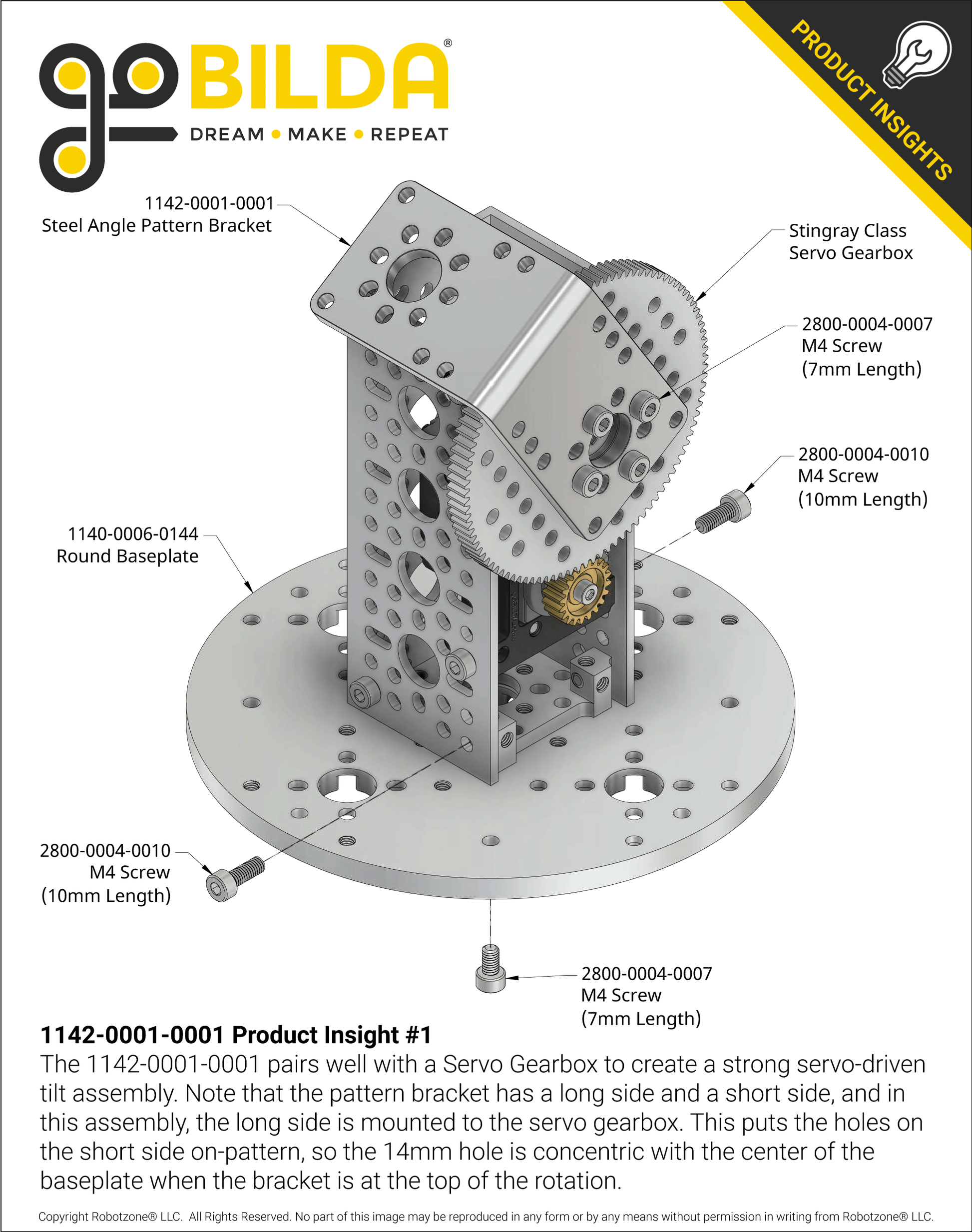 goBILDA®
DREAM • MAKE • REPEAT

PRODUCT INSIGHTS

1142-0001-0001
Steel Angle Pattern Bracket

Stingray Class
Servo Gearbox

2800-0004-0007
M4 Screw
(7mm Length)

2800-0004-0010
M4 Screw
(10mm Length)

1140-0006-0144
Round Baseplate

2800-0004-0010
M4 Screw
(10mm Length)

2800-0004-0007
M4 Screw
(7mm Length)

1142-0001-0001 Product Insight #1
The 1142-0001-0001 pairs well with a Servo Gearbox to create a strong servo-driven tilt assembly. Note that the pattern bracket has a long side and a short side, and in this assembly, the long side is mounted to the servo gearbox. This puts the holes on the short side on-pattern, so the 14mm hole is concentric with the center of the baseplate when the bracket is at the top of the rotation.

Copyright Robotzone® LLC. All Rights Reserved. No part of this image may be reproduced in any form or by any means without permission in writing from Robotzone® LLC.