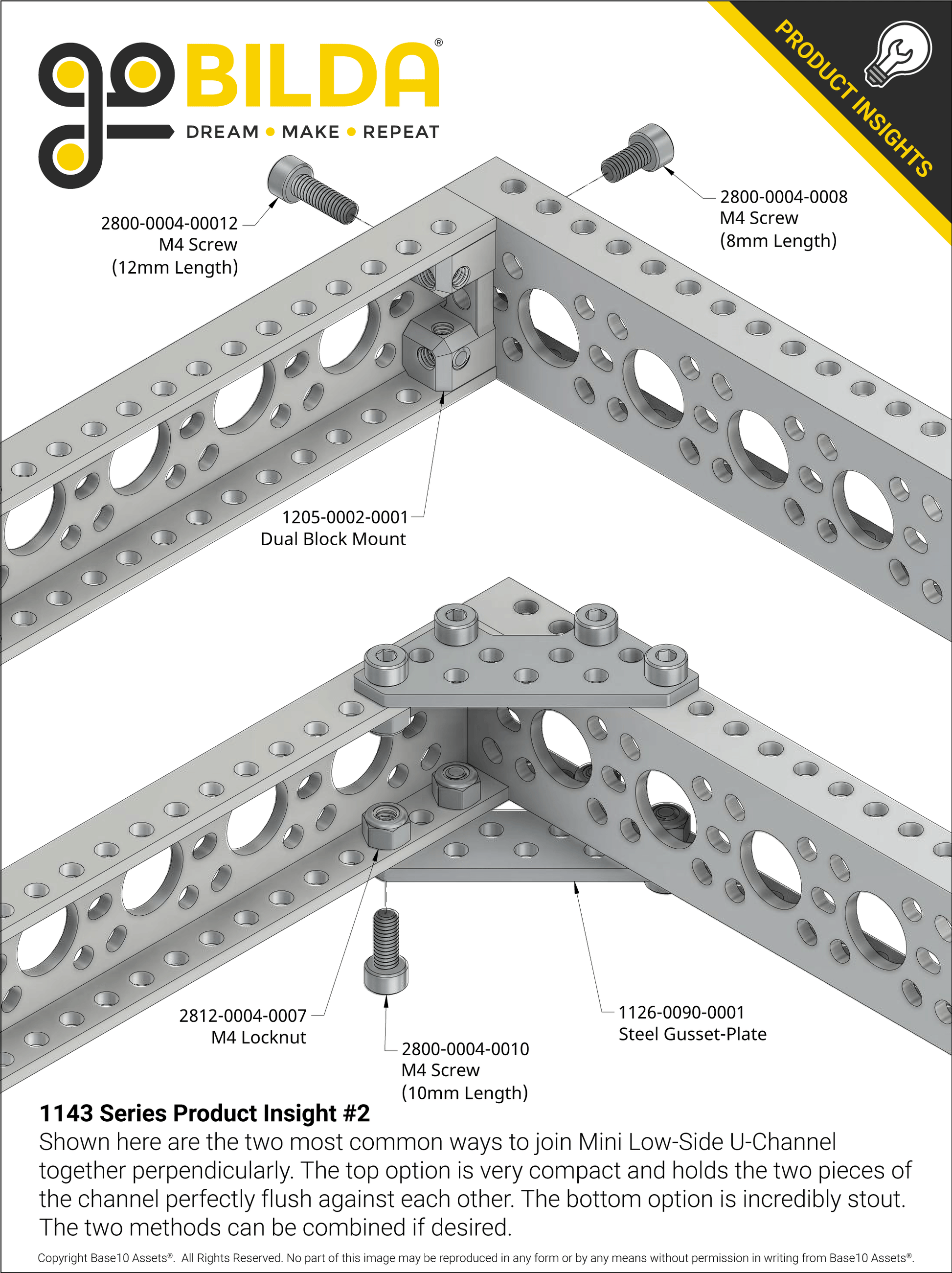 goBILDA®
DREAM • MAKE • REPEAT

PRODUCT INSIGHTS

2800-0004-00012
M4 Screw
(12mm Length)

2800-0004-0008
M4 Screw
(8mm Length)

1205-0002-0001
Dual Block Mount

2812-0004-0007
M4 Locknut

2800-0004-0010
M4 Screw
(10mm Length)

1126-0090-0001
Steel Gusset-Plate

1143 Series Product Insight #2
Shown here are the two most common ways to join Mini Low-Side U-Channel together perpendicularly. The top option is very compact and holds the two pieces of the channel perfectly flush against each other. The bottom option is incredibly stout. The two methods can be combined if desired.

Copyright Base10 Assets®. All Rights Reserved. No part of this image may be reproduced in any form or by any means without permission in writing from Base10 Assets®.