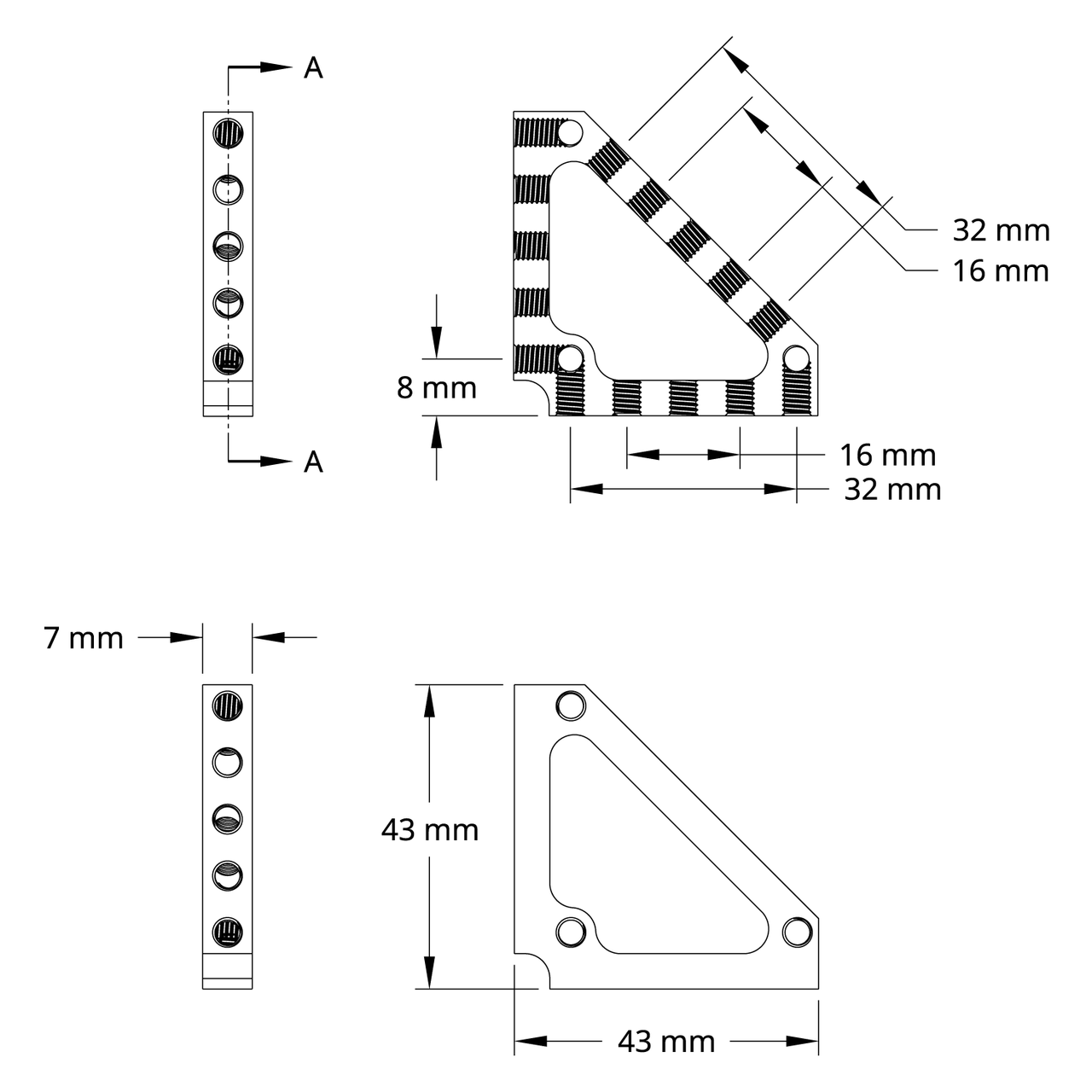 A

A

32 mm

16 mm

8 mm

16 mm

32 mm

7 mm

43 mm

43 mm