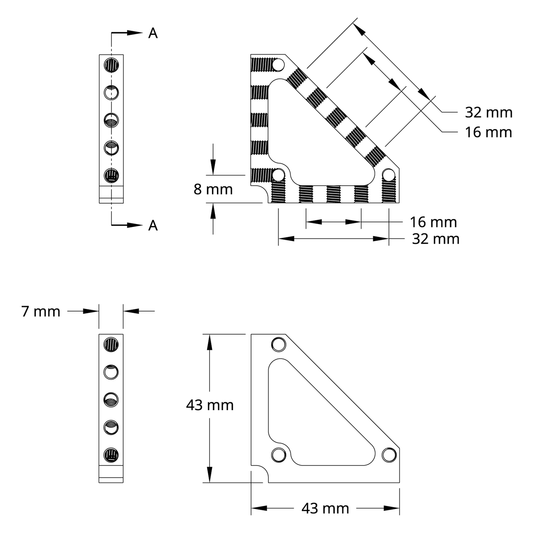 A

A

32 mm
16 mm

8 mm

16 mm
32 mm

7 mm

43 mm

43 mm