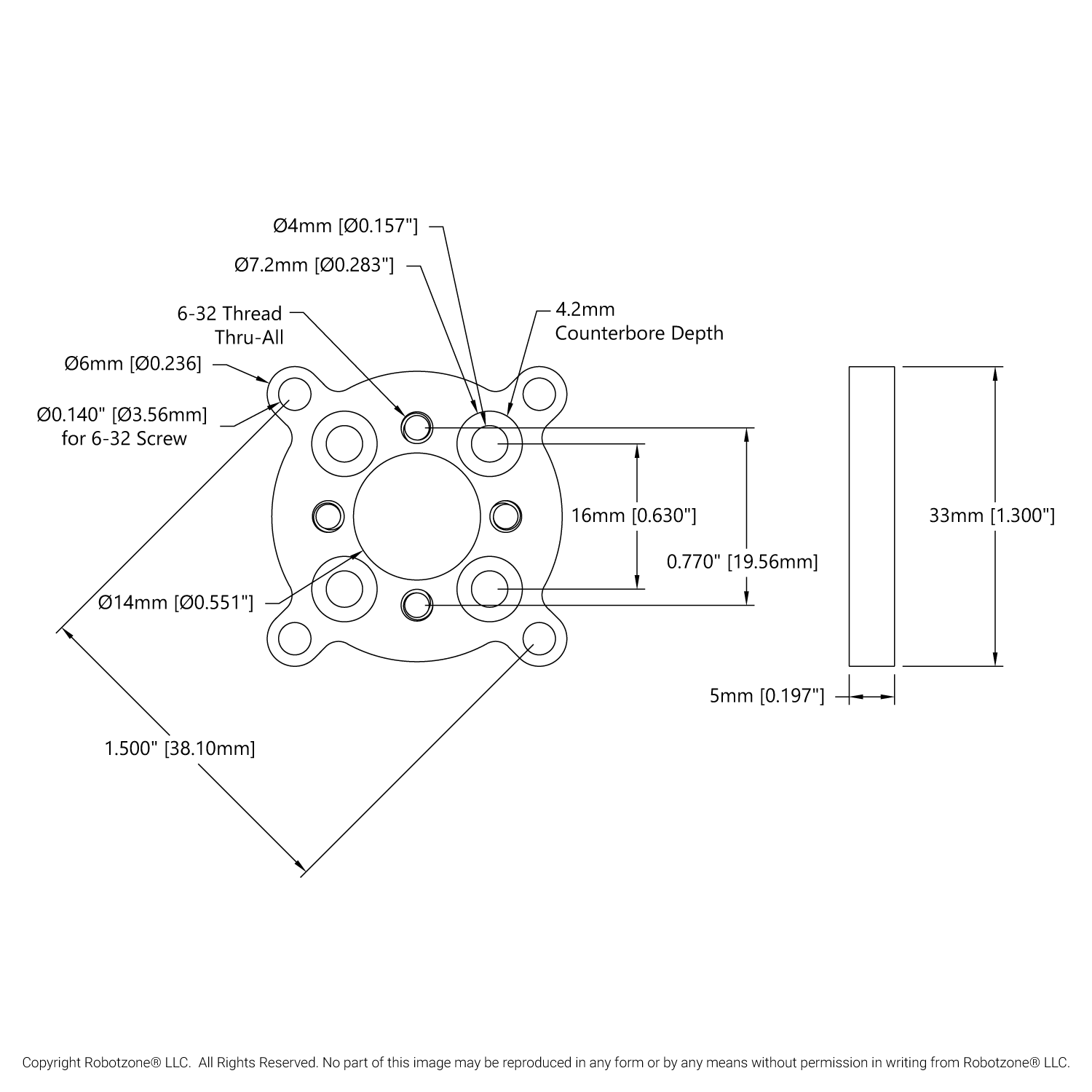 Ø4mm [Ø0.157"]

Ø7.2mm [Ø0.283"]

6-32 Thread Thru-All

4.2mm Counterbore Depth

Ø6mm [Ø0.236]

Ø0.140" [Ø3.56mm] for 6-32 Screw

16mm [0.630"]

0.770" [19.56mm]

33mm [1.300"]

Ø14mm [Ø0.551"]

5mm [0.197"]

1.500" [38.10mm]

Copyright Robotzone® LLC. All Rights Reserved. No part of this image may be reproduced in any form or by any means without permission in writing from Robotzone® LLC.