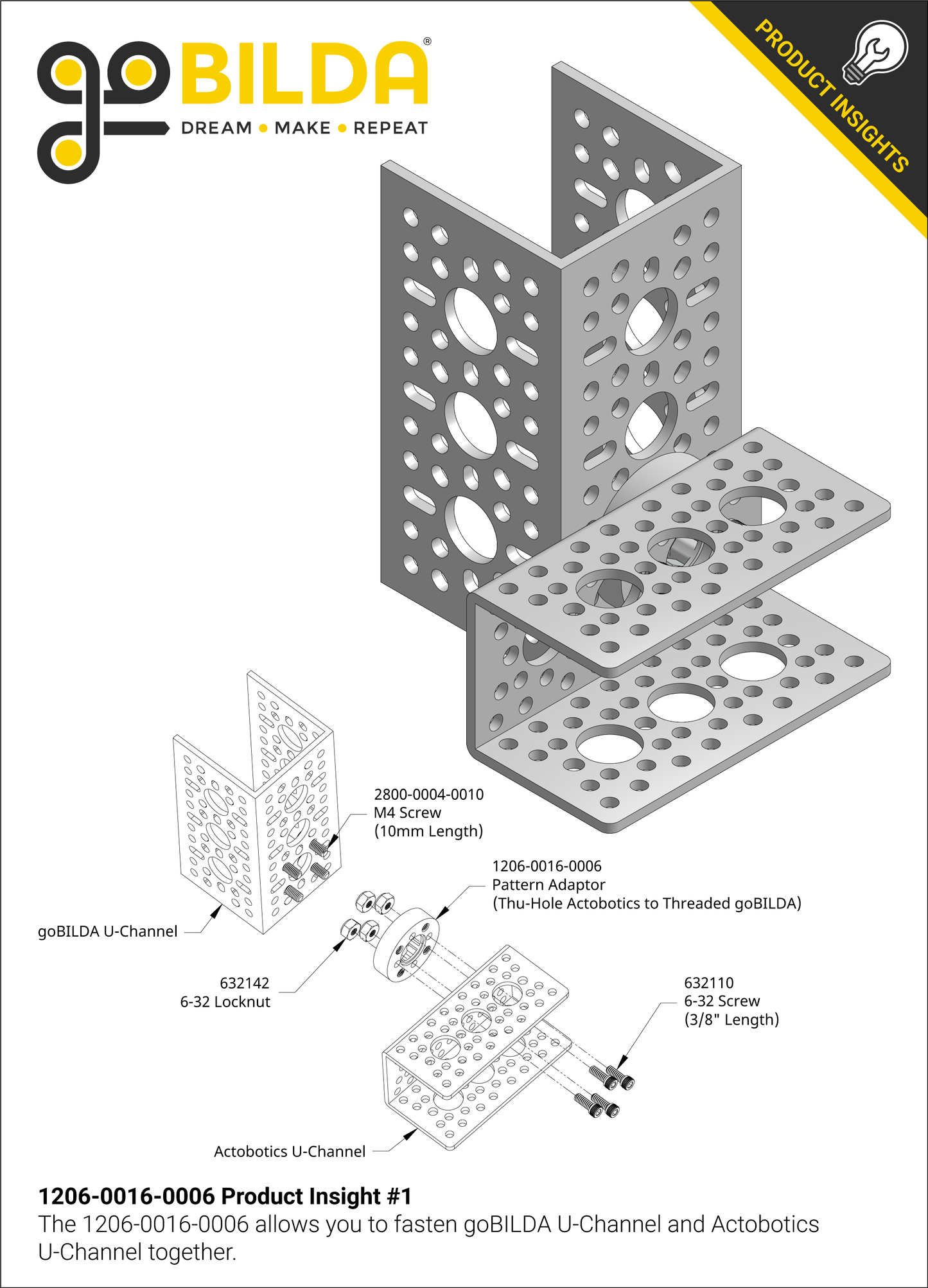 goBILDA®
DREAM • MAKE • REPEAT

PRODUCT INSIGHTS

2800-0004-0010
M4 Screw
(10mm Length)

1206-0016-0006
Pattern Adaptor
(Thu-Hole Actobotics to Threaded goBILDA)

goBILDA U-Channel

632142
6-32 Locknut

632110
6-32 Screw
(3/8" Length)

Actobotics U-Channel

1206-0016-0006 Product Insight #1
The 1206-0016-0006 allows you to fasten goBILDA U-Channel and Actobotics U-Channel together.