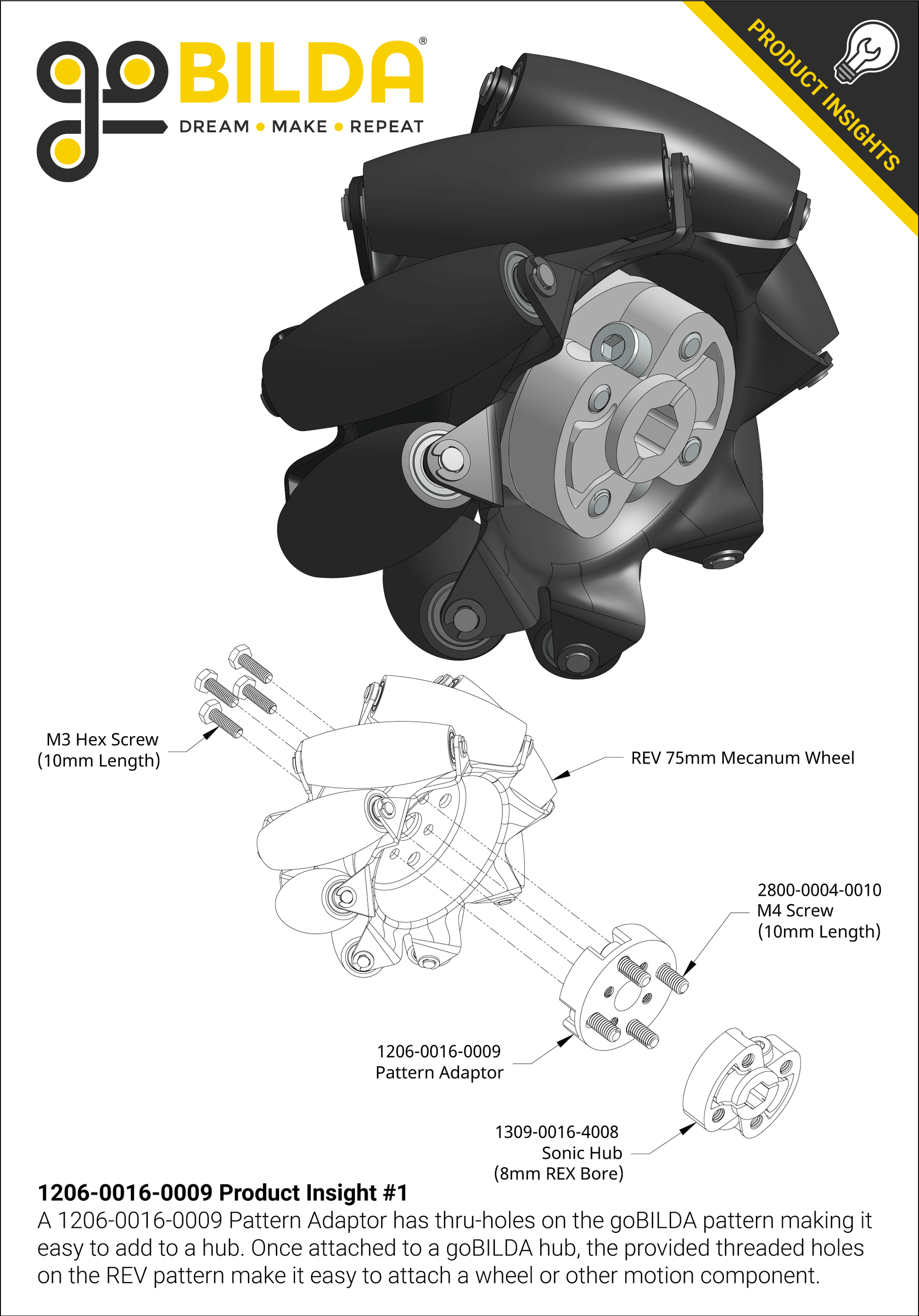 goBILDA®
DREAM • MAKE • REPEAT

PRODUCT INSIGHTS

M3 Hex Screw
(10mm Length)

REV 75mm Mecanum Wheel

2800-0004-0010
M4 Screw
(10mm Length)

1206-0016-0009
Pattern Adaptor

1309-0016-4008
Sonic Hub
(8mm REX Bore)

1206-0016-0009 Product Insight #1
A 1206-0016-0009 Pattern Adaptor has thru-holes on the goBILDA pattern making it easy to add to a hub. Once attached to a goBILDA hub, the provided threaded holes on the REV pattern make it easy to attach a wheel or other motion component.