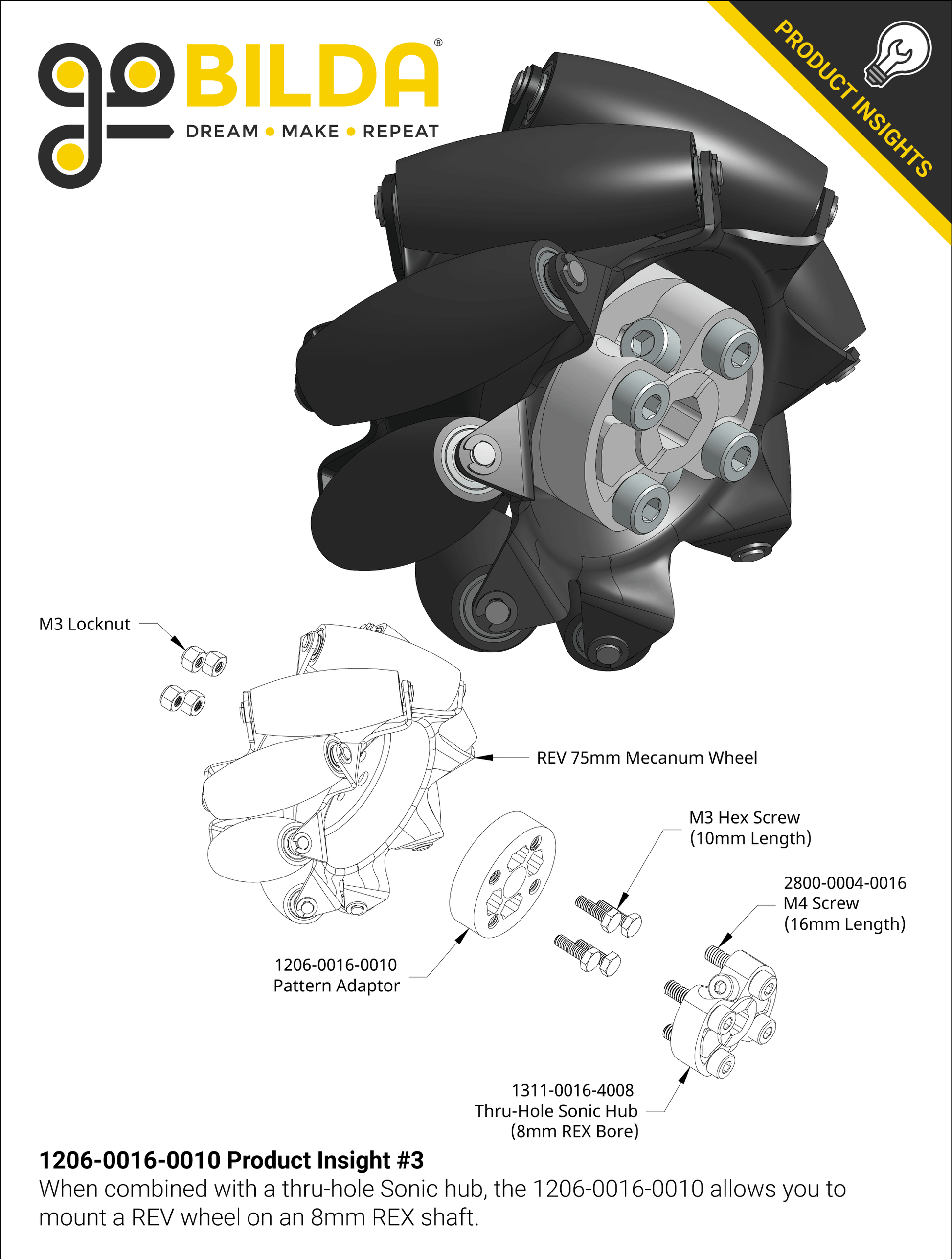 goBILDA®
DREAM • MAKE • REPEAT

PRODUCT INSIGHTS

M3 Locknut

REV 75mm Mecanum Wheel

M3 Hex Screw
(10mm Length)

2800-0004-0016
M4 Screw
(16mm Length)

1206-0016-0010
Pattern Adaptor

1311-0016-4008
Thru-Hole Sonic Hub
(8mm REX Bore)

1206-0016-0010 Product Insight #3
When combined with a thru-hole Sonic hub, the 1206-0016-0010 allows you to mount a REV wheel on an 8mm REX shaft.