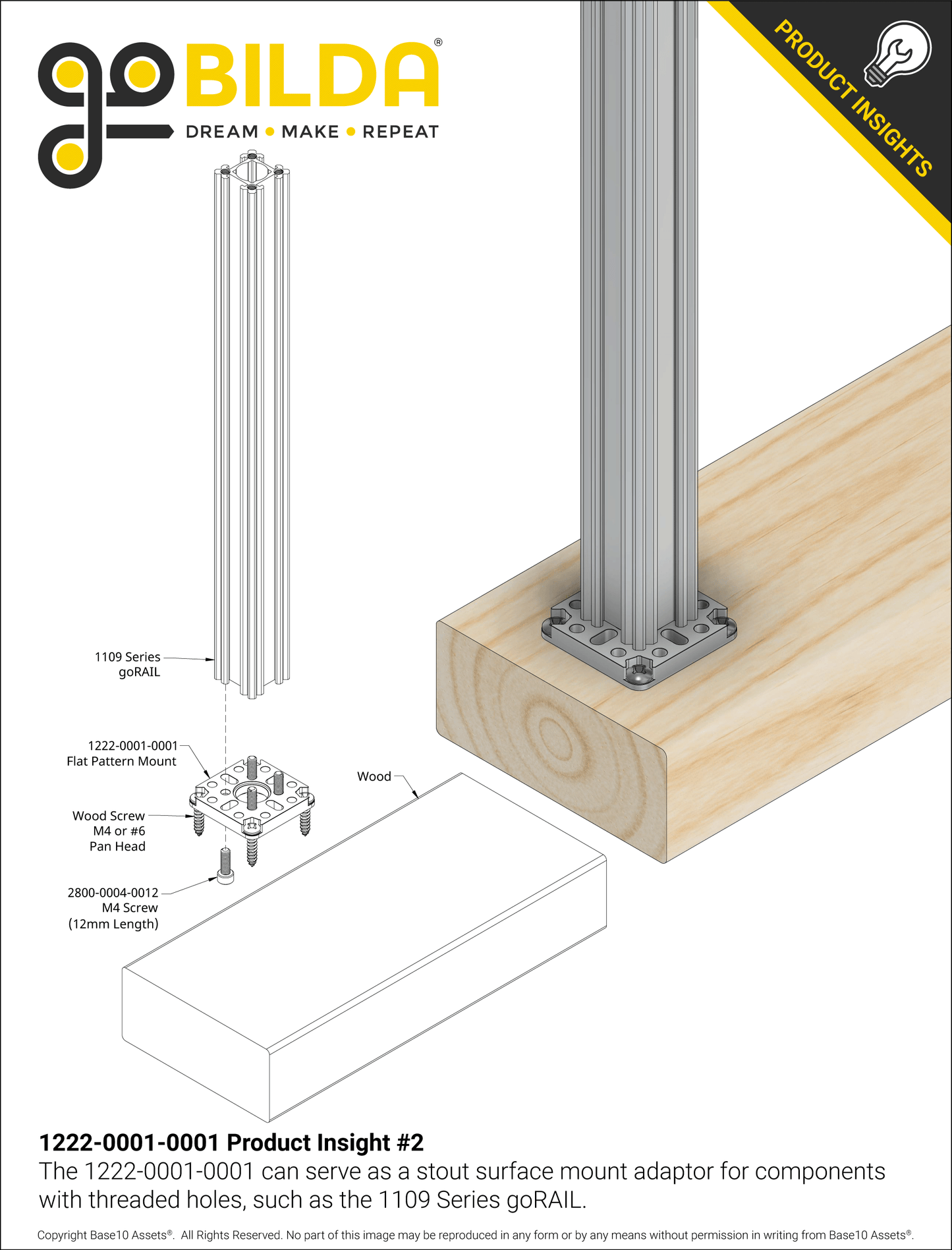 goBILDA®
DREAM • MAKE • REPEAT

PRODUCT INSIGHTS

1109 Series goRAIL

1222-0001-0001 Flat Pattern Mount

Wood Screw M4 or #6 Pan Head

2800-0004-0012 M4 Screw (12mm Length)

Wood

1222-0001-0001 Product Insight #2
The 1222-0001-0001 can serve as a stout surface mount adaptor for components with threaded holes, such as the 1109 Series goRAIL.

Copyright Base10 Assets®. All Rights Reserved. No part of this image may be reproduced in any form or by any means without permission in writing from Base10 Assets®.