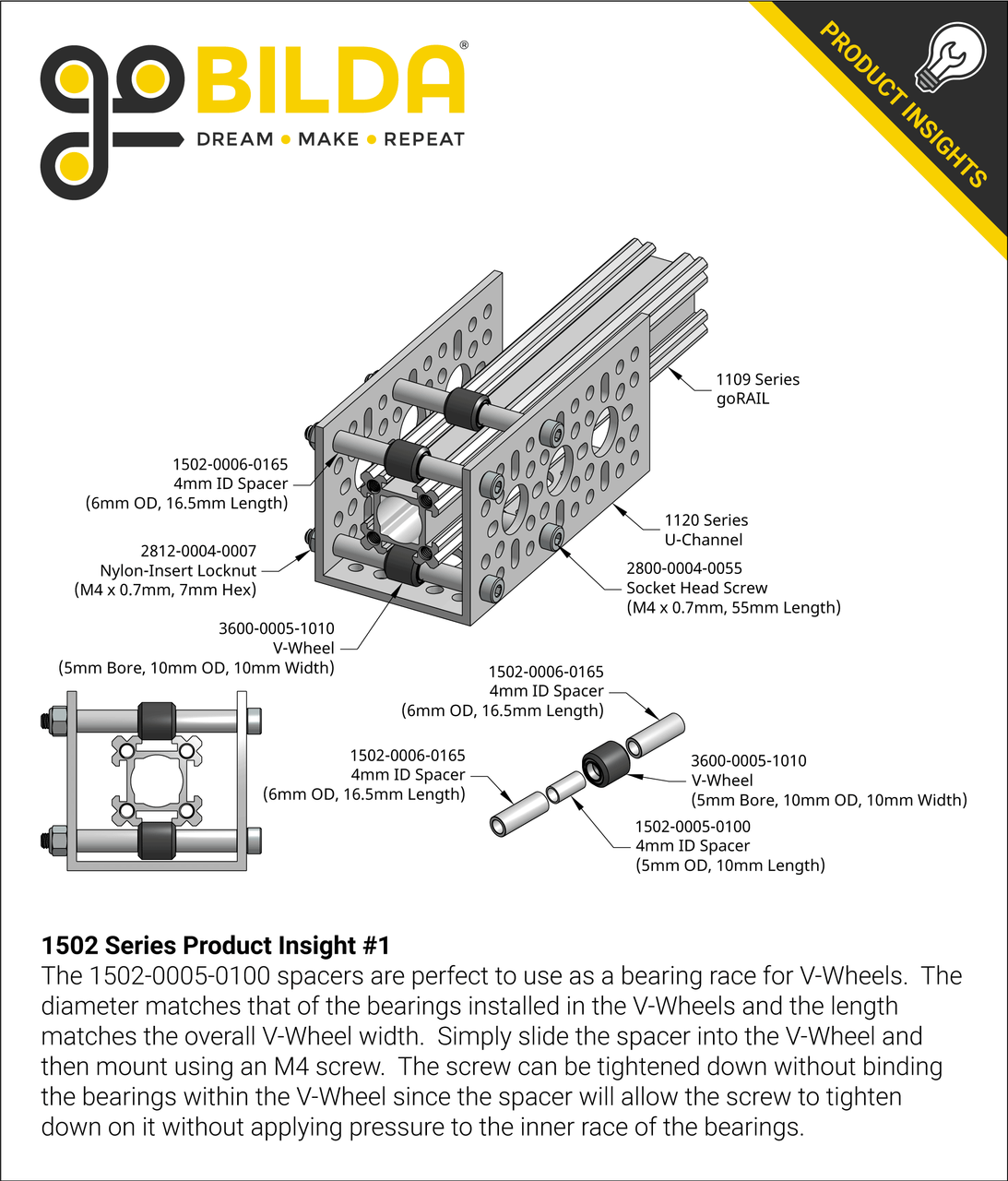 goBILDA®
DREAM • MAKE • REPEAT

PRODUCT INSIGHTS

1109 Series
goRAIL

1502-0006-0165
4mm ID Spacer
(6mm OD, 16.5mm Length)

1120 Series
U-Channel

2812-0004-0007
Nylon-Insert Locknut
(M4 x 0.7mm, 7mm Hex)

2800-0004-0055
Socket Head Screw
(M4 x 0.7mm, 55mm Length)

3600-0005-1010
V-Wheel
(5mm Bore, 10mm OD, 10mm Width)

1502-0006-0165
4mm ID Spacer
(6mm OD, 16.5mm Length)

1502-0006-0165
4mm ID Spacer
(6mm OD, 16.5mm Length)

3600-0005-1010
V-Wheel
(5mm Bore, 10mm OD, 10mm Width)

1502-0005-0100
4mm ID Spacer
(5mm OD, 10mm Length)

1502 Series Product Insight #1
The 1502-0005-0100 spacers are perfect to use as a bearing race for V-Wheels. The diameter matches that of the bearings installed in the V-Wheels and the length matches the overall V-Wheel width. Simply slide the spacer into the V-Wheel and then mount using an M4 screw. The screw can be tightened down without binding the bearings within the V-Wheel since the spacer will allow the screw to tighten down on it without applying pressure to the inner race of the bearings.