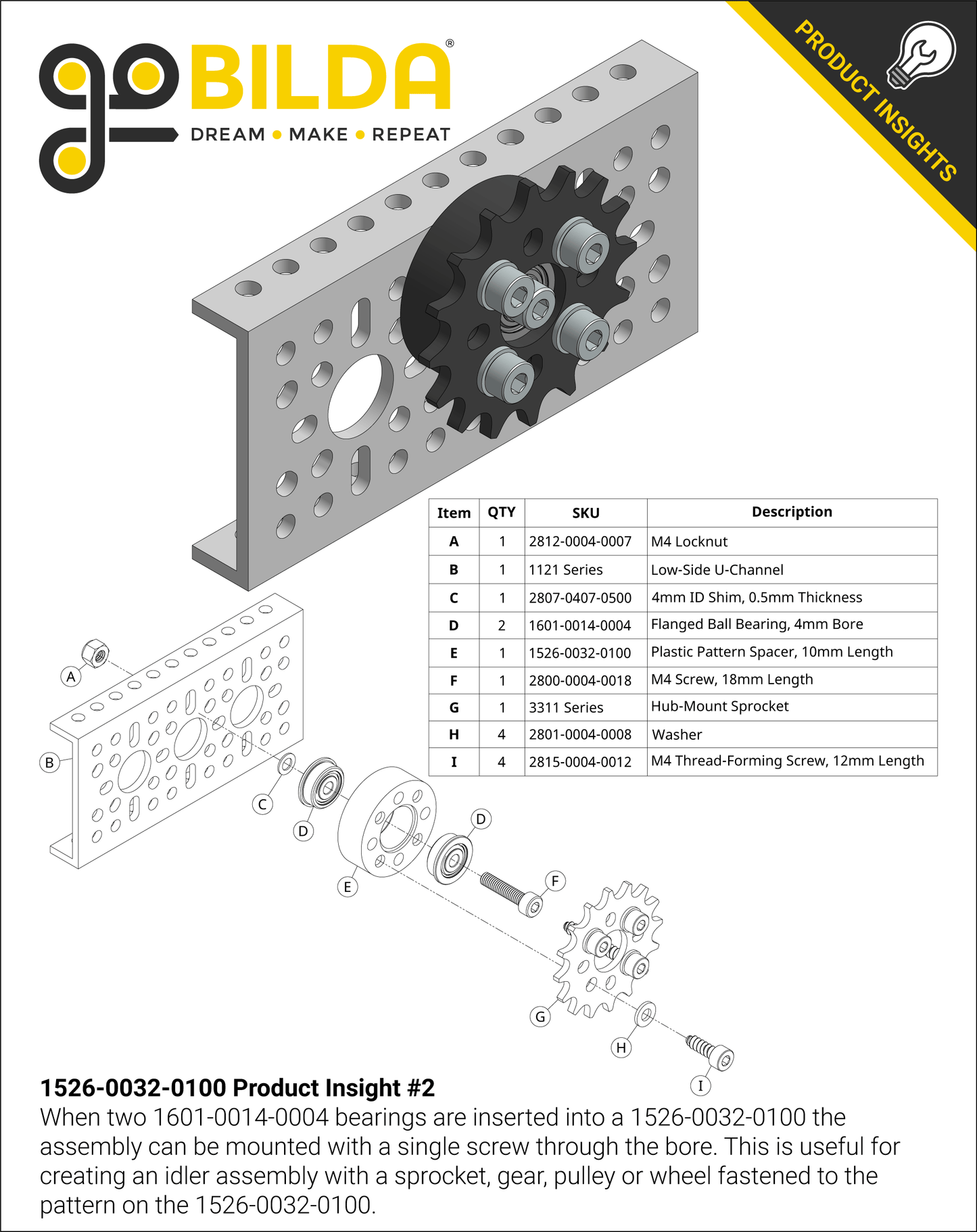 goBILDA®
DREAM • MAKE • REPEAT

PRODUCT INSIGHTS

| Item | QTY | SKU | Description |
|---|---|---|---|
| A | 1 | 2812-0004-0007 | M4 Locknut |
| B | 1 | 1121 Series | Low-Side U-Channel |
| C | 1 | 2807-0407-0500 | 4mm ID Shim, 0.5mm Thickness |
| D | 2 | 1601-0014-0004 | Flanged Ball Bearing, 4mm Bore |
| E | 1 | 1526-0032-0100 | Plastic Pattern Spacer, 10mm Length |
| F | 1 | 2800-0004-0018 | M4 Screw, 18mm Length |
| G | 1 | 3311 Series | Hub-Mount Sprocket |
| H | 4 | 2801-0004-0008 | Washer |
| I | 4 | 2815-0004-0012 | M4 Thread-Forming Screw, 12mm Length |

A
B
C
D
E
D
F
G
H
I

1526-0032-0100 Product Insight #2
When two 1601-0014-0004 bearings are inserted into a 1526-0032-0100 the assembly can be mounted with a single screw through the bore. This is useful for creating an idler assembly with a sprocket, gear, pulley or wheel fastened to the pattern on the 1526-0032-0100.