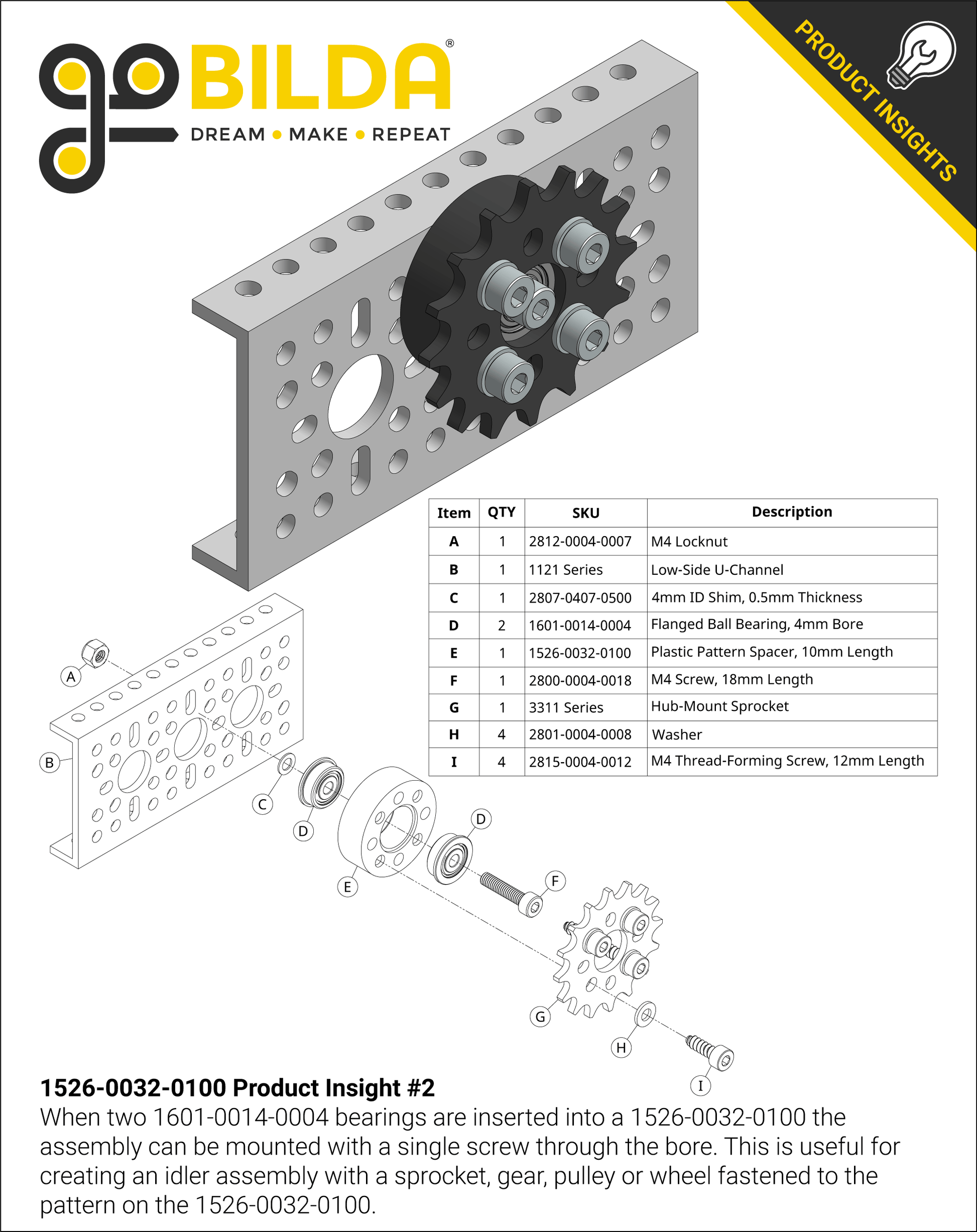 goBILDA®
DREAM • MAKE • REPEAT

PRODUCT INSIGHTS

| Item | QTY | SKU | Description |
|---|---|---|---|
| A | 1 | 2812-0004-0007 | M4 Locknut |
| B | 1 | 1121 Series | Low-Side U-Channel |
| C | 1 | 2807-0407-0500 | 4mm ID Shim, 0.5mm Thickness |
| D | 2 | 1601-0014-0004 | Flanged Ball Bearing, 4mm Bore |
| E | 1 | 1526-0032-0100 | Plastic Pattern Spacer, 10mm Length |
| F | 1 | 2800-0004-0018 | M4 Screw, 18mm Length |
| G | 1 | 3311 Series | Hub-Mount Sprocket |
| H | 4 | 2801-0004-0008 | Washer |
| I | 4 | 2815-0004-0012 | M4 Thread-Forming Screw, 12mm Length |

A
B
C
D
D
E
F
G
H
I

1526-0032-0100 Product Insight #2
When two 1601-0014-0004 bearings are inserted into a 1526-0032-0100 the assembly can be mounted with a single screw through the bore. This is useful for creating an idler assembly with a sprocket, gear, pulley or wheel fastened to the pattern on the 1526-0032-0100.