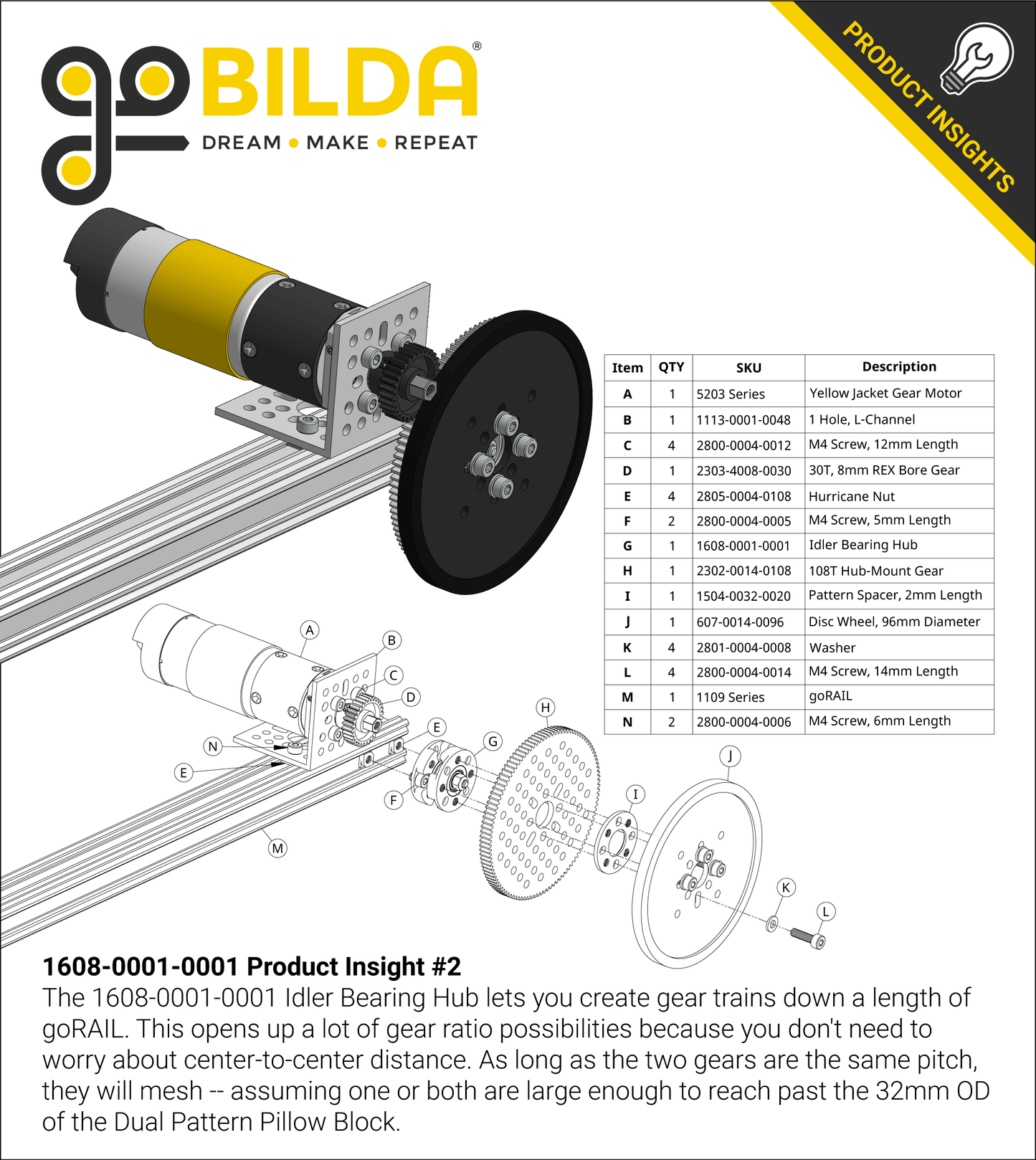 goBILDA®
DREAM • MAKE • REPEAT

PRODUCT INSIGHTS

| Item | QTY | SKU | Description |
|---|---|---|---|
| A | 1 | 5203 Series | Yellow Jacket Gear Motor |
| B | 1 | 1113-0001-0048 | 1 Hole, L-Channel |
| C | 4 | 2800-0004-0012 | M4 Screw, 12mm Length |
| D | 1 | 2303-4008-0030 | 30T, 8mm REX Bore Gear |
| E | 4 | 2805-0004-0108 | Hurricane Nut |
| F | 2 | 2800-0004-0005 | M4 Screw, 5mm Length |
| G | 1 | 1608-0001-0001 | Idler Bearing Hub |
| H | 1 | 2302-0014-0108 | 108T Hub-Mount Gear |
| I | 1 | 1504-0032-0020 | Pattern Spacer, 2mm Length |
| J | 1 | 607-0014-0096 | Disc Wheel, 96mm Diameter |
| K | 4 | 2801-0004-0008 | Washer |
| L | 4 | 2800-0004-0014 | M4 Screw, 14mm Length |
| M | 1 | 1109 Series | goRAIL |
| N | 2 | 2800-0004-0006 | M4 Screw, 6mm Length |

A B C D N E E G H F I J M K L

1608-0001-0001 Product Insight #2
The 1608-0001-0001 Idler Bearing Hub lets you create gear trains down a length of goRAIL. This opens up a lot of gear ratio possibilities because you don't need to worry about center-to-center distance. As long as the two gears are the same pitch, they will mesh -- assuming one or both are large enough to reach past the 32mm OD of the Dual Pattern Pillow Block.