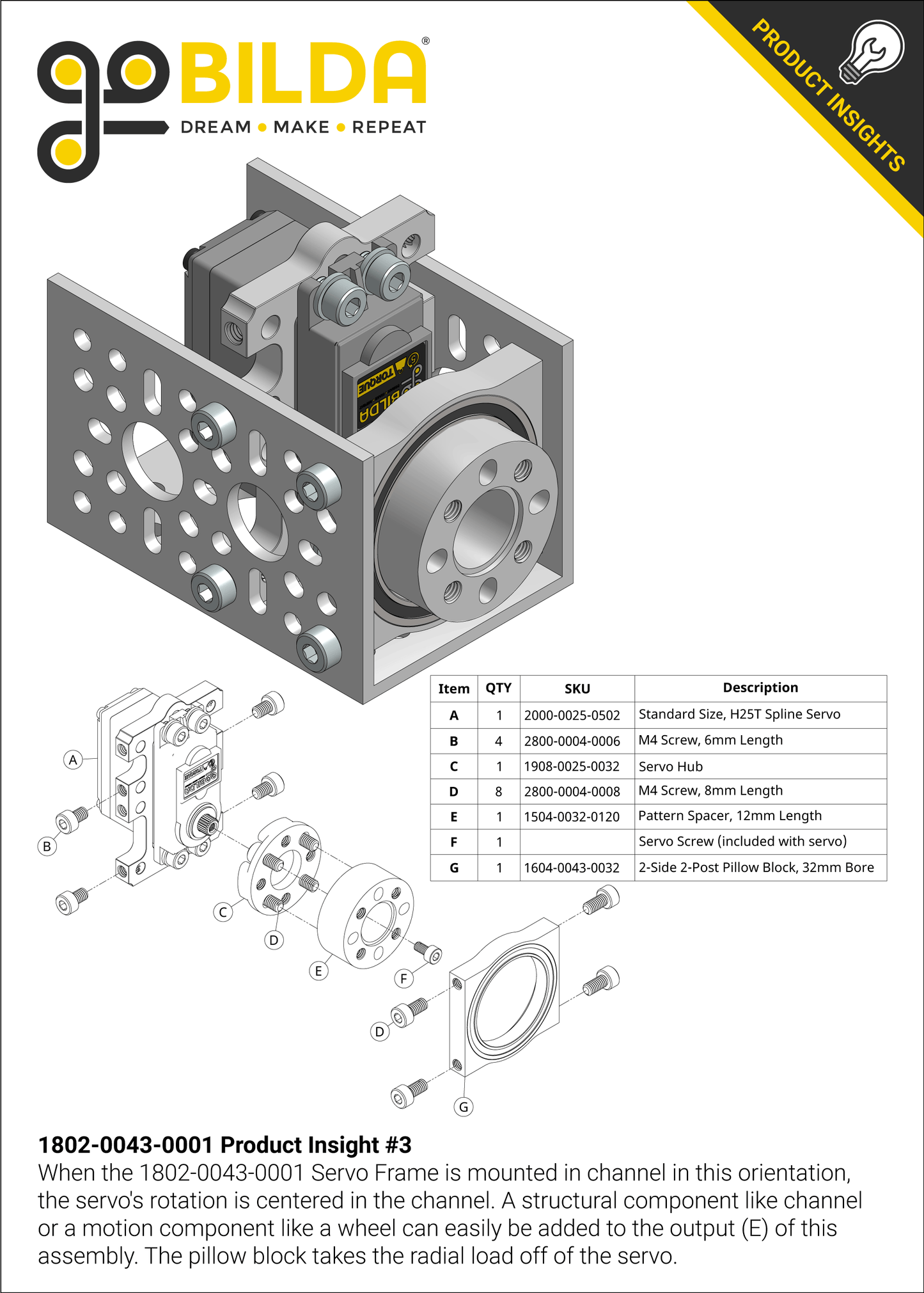 goBILDA®
DREAM • MAKE • REPEAT

PRODUCT INSIGHTS

TORQUE
goBILDA

| Item | QTY | SKU | Description |
|---|---|---|---|
| A | 1 | 2000-0025-0502 | Standard Size, H25T Spline Servo |
| B | 4 | 2800-0004-0006 | M4 Screw, 6mm Length |
| C | 1 | 1908-0025-0032 | Servo Hub |
| D | 8 | 2800-0004-0008 | M4 Screw, 8mm Length |
| E | 1 | 1504-0032-0120 | Pattern Spacer, 12mm Length |
| F | 1 | | Servo Screw (included with servo) |
| G | 1 | 1604-0043-0032 | 2-Side 2-Post Pillow Block, 32mm Bore |

A
B
C
D
E
F
D
G

1802-0043-0001 Product Insight #3
When the 1802-0043-0001 Servo Frame is mounted in channel in this orientation, the servo's rotation is centered in the channel. A structural component like channel or a motion component like a wheel can easily be added to the output (E) of this assembly. The pillow block takes the radial load off of the servo.