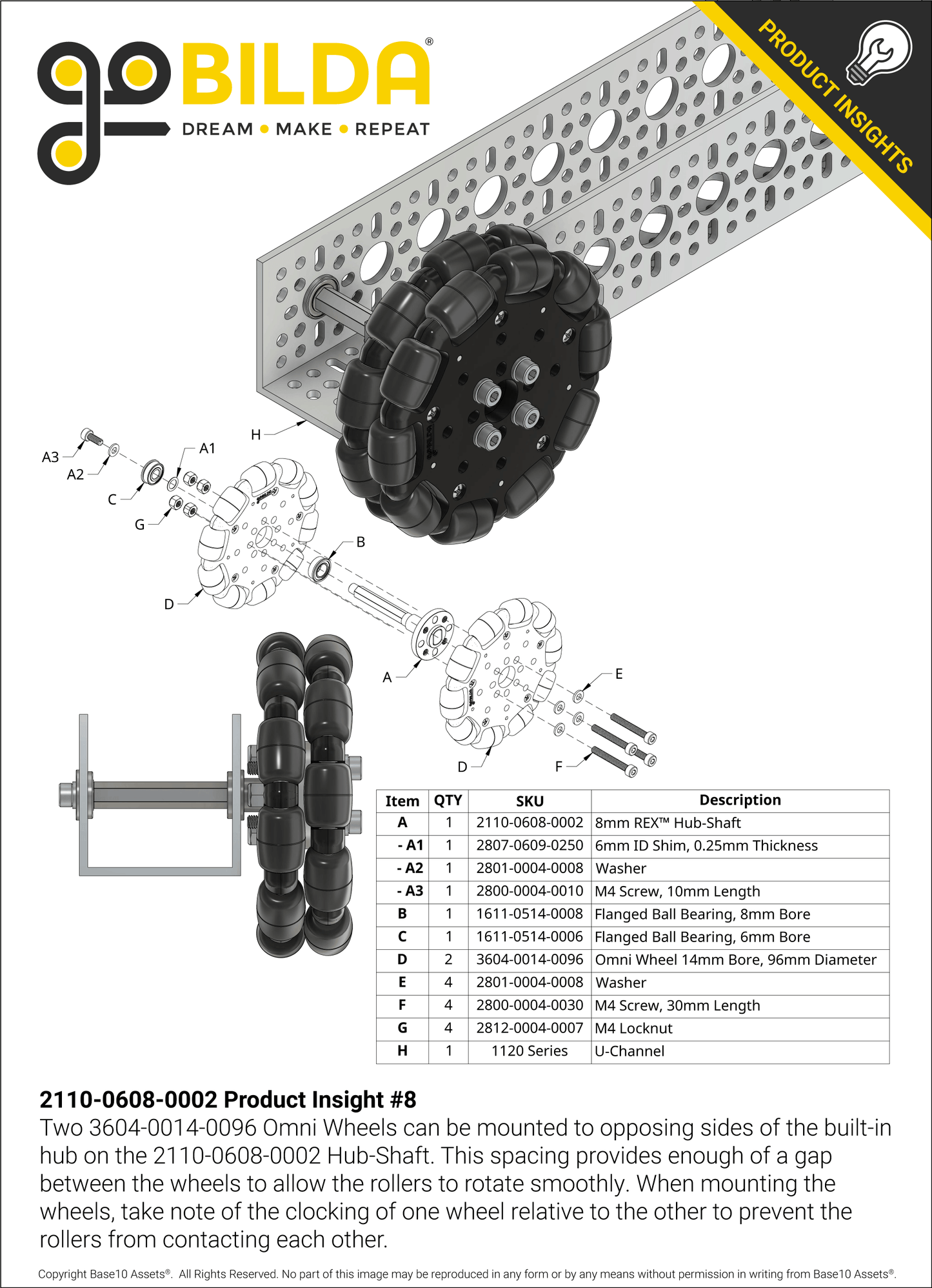 goBILDA®
DREAM • MAKE • REPEAT

PRODUCT INSIGHTS

H
A3
A2
A1
C
G
B
D
A
E
D
F

| Item | QTY | SKU | Description |
|---|---|---|---|
| A | 1 | 2110-0608-0002 | 8mm REX™ Hub-Shaft |
| - A1 | 1 | 2807-0609-0250 | 6mm ID Shim, 0.25mm Thickness |
| - A2 | 1 | 2801-0004-0008 | Washer |
| - A3 | 1 | 2800-0004-0010 | M4 Screw, 10mm Length |
| B | 1 | 1611-0514-0008 | Flanged Ball Bearing, 8mm Bore |
| C | 1 | 1611-0514-0006 | Flanged Ball Bearing, 6mm Bore |
| D | 2 | 3604-0014-0096 | Omni Wheel 14mm Bore, 96mm Diameter |
| E | 4 | 2801-0004-0008 | Washer |
| F | 4 | 2800-0004-0030 | M4 Screw, 30mm Length |
| G | 4 | 2812-0004-0007 | M4 Locknut |
| H | 1 | 1120 Series | U-Channel |

2110-0608-0002 Product Insight #8
Two 3604-0014-0096 Omni Wheels can be mounted to opposing sides of the built-in hub on the 2110-0608-0002 Hub-Shaft. This spacing provides enough of a gap between the wheels to allow the rollers to rotate smoothly. When mounting the wheels, take note of the clocking of one wheel relative to the other to prevent the rollers from contacting each other.

Copyright Base10 Assets®. All Rights Reserved. No part of this image may be reproduced in any form or by any means without permission in writing from Base10 Assets®.