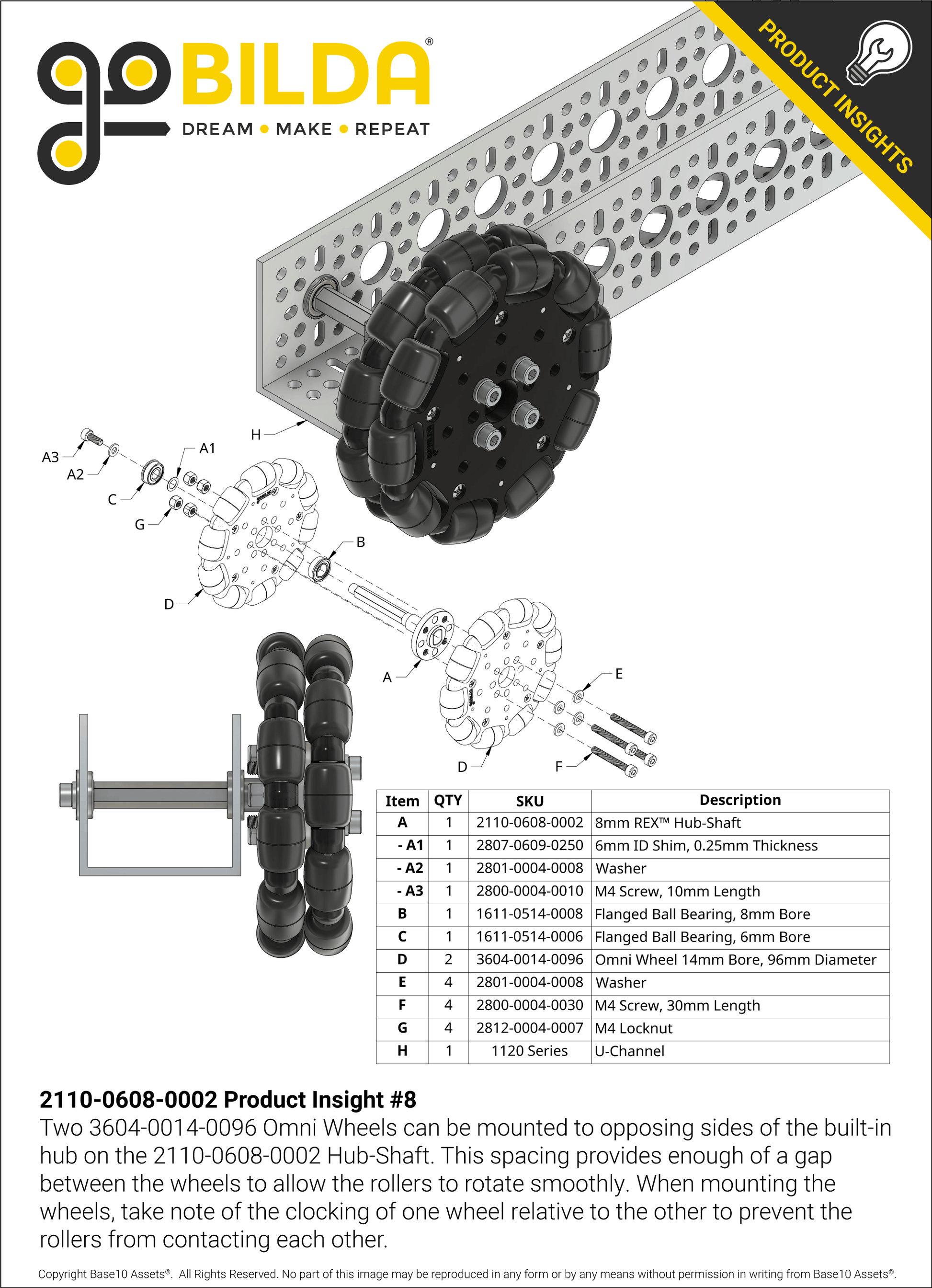 goBILDA®
DREAM • MAKE • REPEAT

PRODUCT INSIGHTS

H
A3
A2
A1
C
G
B
D
A
E
D
F

| Item | QTY | SKU | Description |
|---|---|---|---|
| A | 1 | 2110-0608-0002 | 8mm REX™ Hub-Shaft |
| - A1 | 1 | 2807-0609-0250 | 6mm ID Shim, 0.25mm Thickness |
| - A2 | 1 | 2801-0004-0008 | Washer |
| - A3 | 1 | 2800-0004-0010 | M4 Screw, 10mm Length |
| B | 1 | 1611-0514-0008 | Flanged Ball Bearing, 8mm Bore |
| C | 1 | 1611-0514-0006 | Flanged Ball Bearing, 6mm Bore |
| D | 2 | 3604-0014-0096 | Omni Wheel 14mm Bore, 96mm Diameter |
| E | 4 | 2801-0004-0008 | Washer |
| F | 4 | 2800-0004-0030 | M4 Screw, 30mm Length |
| G | 4 | 2812-0004-0007 | M4 Locknut |
| H | 1 | 1120 Series | U-Channel |

2110-0608-0002 Product Insight #8
Two 3604-0014-0096 Omni Wheels can be mounted to opposing sides of the built-in hub on the 2110-0608-0002 Hub-Shaft. This spacing provides enough of a gap between the wheels to allow the rollers to rotate smoothly. When mounting the wheels, take note of the clocking of one wheel relative to the other to prevent the rollers from contacting each other.

Copyright Base10 Assets®. All Rights Reserved. No part of this image may be reproduced in any form or by any means without permission in writing from Base10 Assets®.