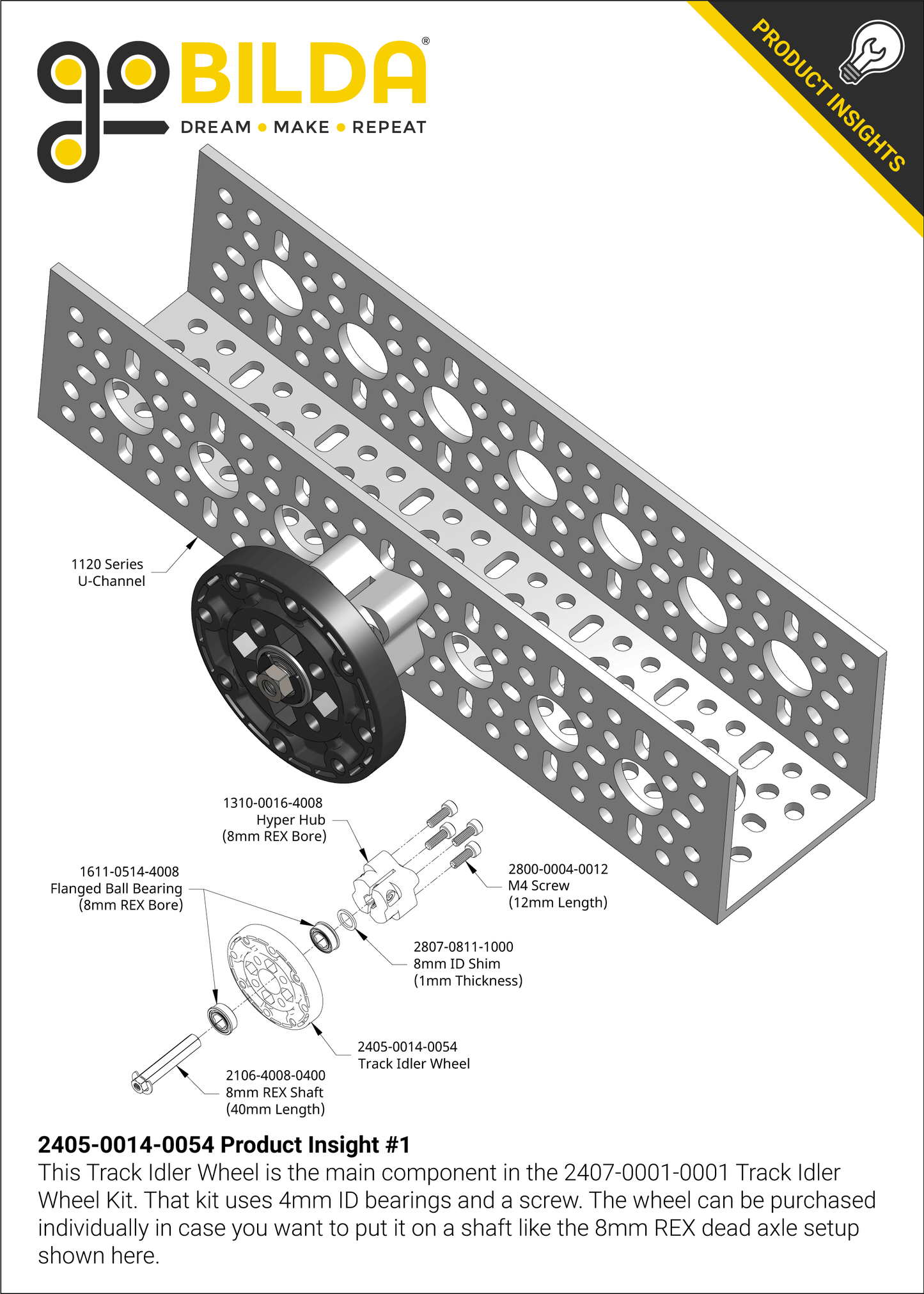 goBILDA®
DREAM • MAKE • REPEAT

PRODUCT INSIGHTS

1120 Series
U-Channel

1310-0016-4008
Hyper Hub
(8mm REX Bore)

1611-0514-4008
Flanged Ball Bearing
(8mm REX Bore)

2800-0004-0012
M4 Screw
(12mm Length)

2807-0811-1000
8mm ID Shim
(1mm Thickness)

2405-0014-0054
Track Idler Wheel

2106-4008-0400
8mm REX Shaft
(40mm Length)

2405-0014-0054 Product Insight #1
This Track Idler Wheel is the main component in the 2407-0001-0001 Track Idler Wheel Kit. That kit uses 4mm ID bearings and a screw. The wheel can be purchased individually in case you want to put it on a shaft like the 8mm REX dead axle setup shown here.