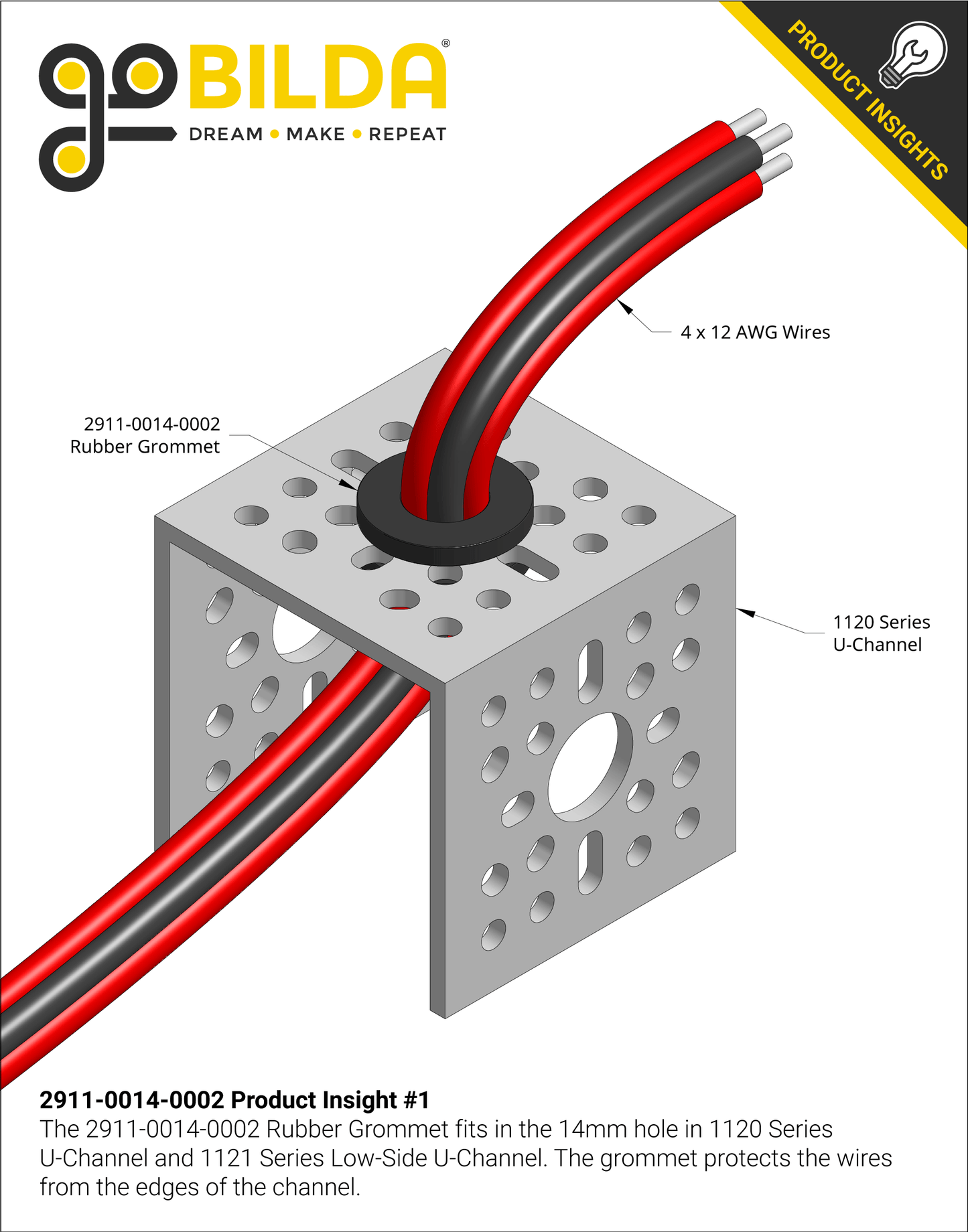 goBILDA®
DREAM • MAKE • REPEAT

PRODUCT INSIGHTS

4 x 12 AWG Wires

2911-0014-0002
Rubber Grommet

1120 Series
U-Channel

2911-0014-0002 Product Insight #1
The 2911-0014-0002 Rubber Grommet fits in the 14mm hole in 1120 Series U-Channel and 1121 Series Low-Side U-Channel. The grommet protects the wires from the edges of the channel.