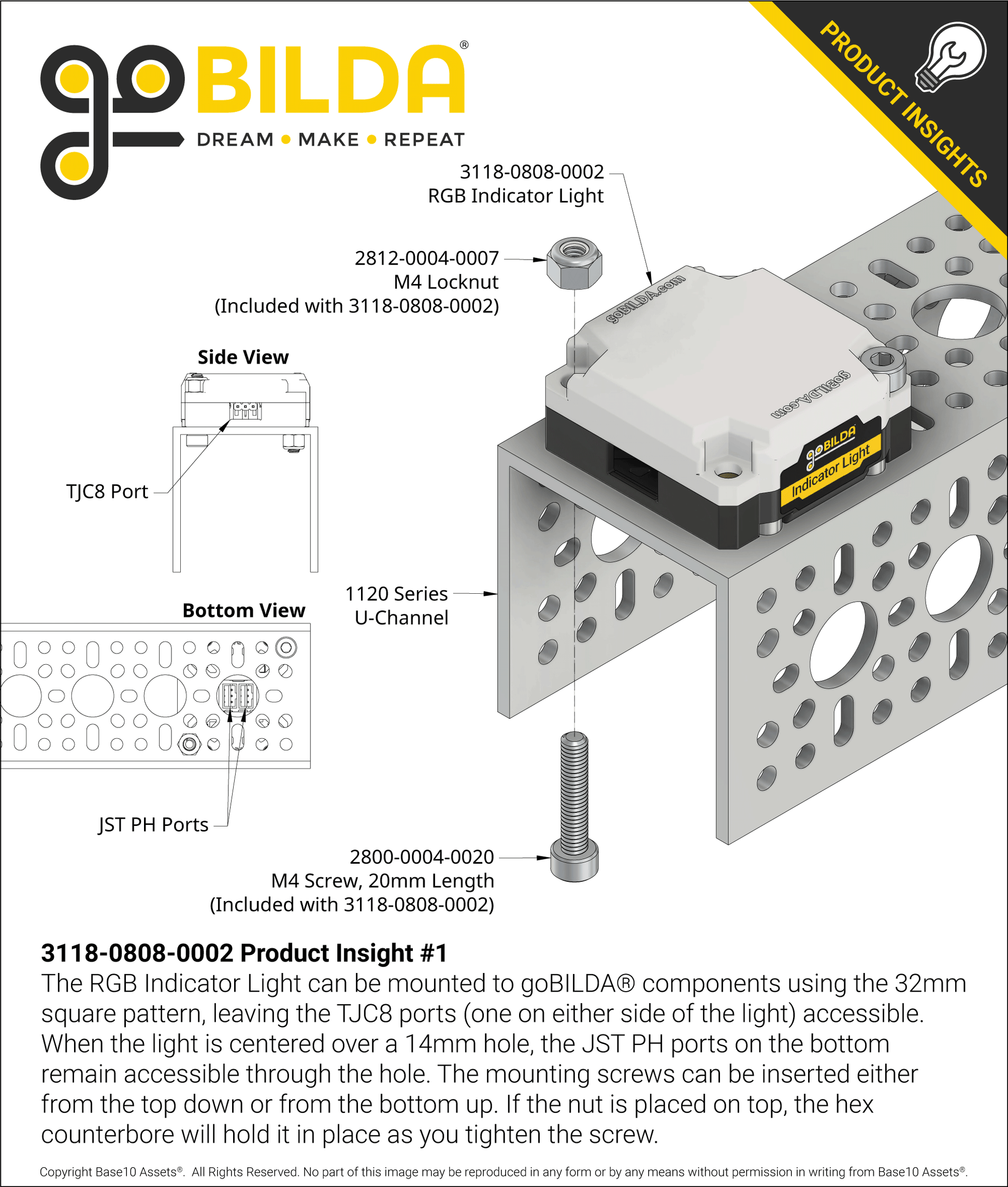 goBILDA®
DREAM • MAKE • REPEAT

PRODUCT INSIGHTS

3118-0808-0002
RGB Indicator Light

2812-0004-0007
M4 Locknut
(Included with 3118-0808-0002)

goBILDA.com

goBILDA.com

goBILDA
Indicator Light

Side View

TJC8 Port

1120 Series
U-Channel

Bottom View

JST PH Ports

2800-0004-0020
M4 Screw, 20mm Length
(Included with 3118-0808-0002)

3118-0808-0002 Product Insight #1
The RGB Indicator Light can be mounted to goBILDA® components using the 32mm square pattern, leaving the TJC8 ports (one on either side of the light) accessible. When the light is centered over a 14mm hole, the JST PH ports on the bottom remain accessible through the hole. The mounting screws can be inserted either from the top down or from the bottom up. If the nut is placed on top, the hex counterbore will hold it in place as you tighten the screw.

Copyright Base10 Assets®. All Rights Reserved. No part of this image may be reproduced in any form or by any means without permission in writing from Base10 Assets®.