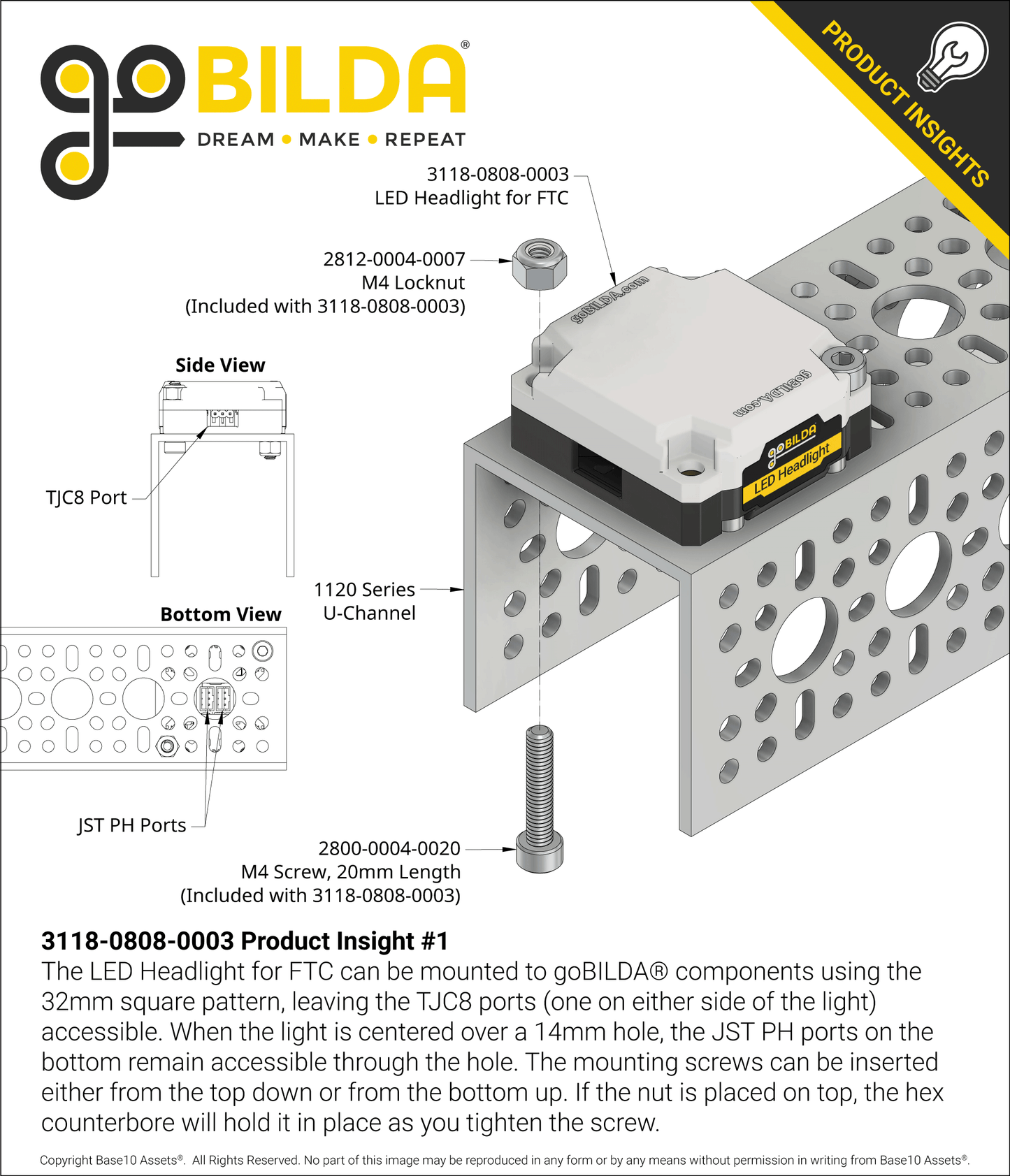 goBILDA®
DREAM • MAKE • REPEAT

PRODUCT INSIGHTS

3118-0808-0003
LED Headlight for FTC

2812-0004-0007
M4 Locknut
(Included with 3118-0808-0003)

goBILDA.com

goBILDA.com

goBILDA
LED Headlight

Side View

TJC8 Port

1120 Series
U-Channel

Bottom View

JST PH Ports

2800-0004-0020
M4 Screw, 20mm Length
(Included with 3118-0808-0003)

3118-0808-0003 Product Insight #1
The LED Headlight for FTC can be mounted to goBILDA® components using the 32mm square pattern, leaving the TJC8 ports (one on either side of the light) accessible. When the light is centered over a 14mm hole, the JST PH ports on the bottom remain accessible through the hole. The mounting screws can be inserted either from the top down or from the bottom up. If the nut is placed on top, the hex counterbore will hold it in place as you tighten the screw.

Copyright Base10 Assets®. All Rights Reserved. No part of this image may be reproduced in any form or by any means without permission in writing from Base10 Assets®.