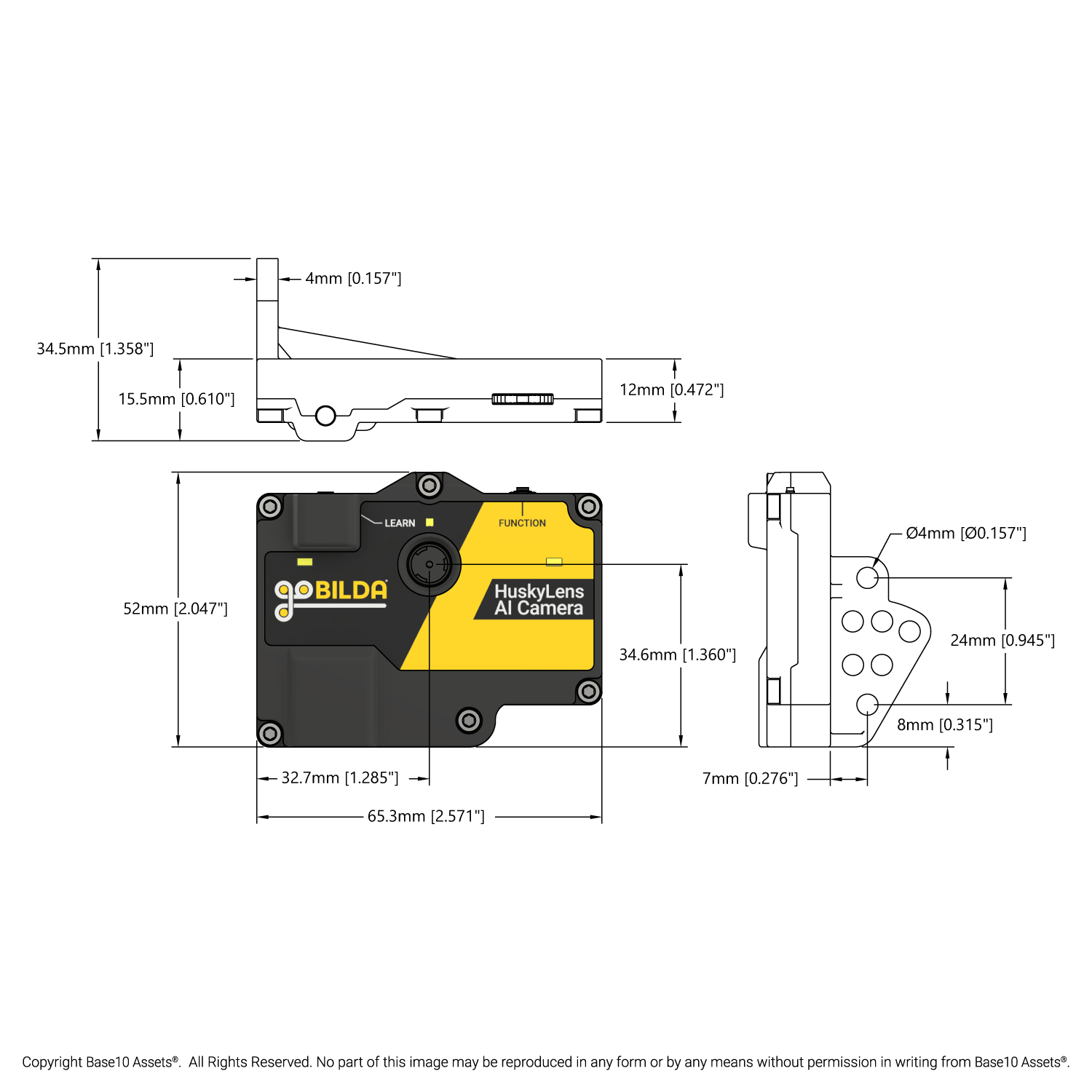 4mm [0.157"]

34.5mm [1.358"]

15.5mm [0.610"]

12mm [0.472"]

LEARN

FUNCTION

goBILDA

HuskyLens AI Camera

52mm [2.047"]

34.6mm [1.360"]

32.7mm [1.285"]

65.3mm [2.571"]

Ø4mm [Ø0.157"]

24mm [0.945"]

8mm [0.315"]

7mm [0.276"]

Copyright Base10 Assets®. All Rights Reserved. No part of this image may be reproduced in any form or by any means without permission in writing from Base10 Assets®.