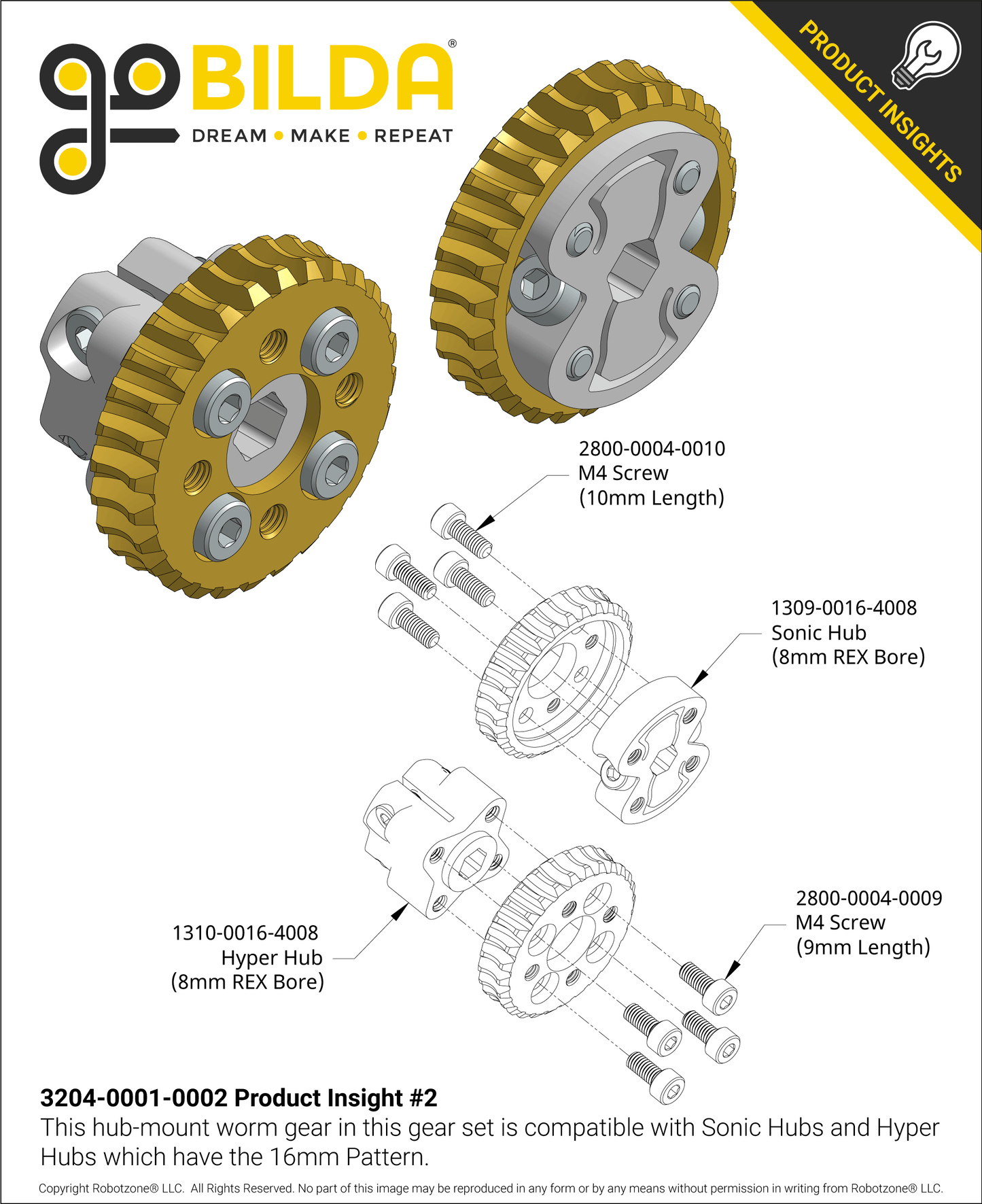 goBILDA®
DREAM • MAKE • REPEAT

PRODUCT INSIGHTS

2800-0004-0010
M4 Screw
(10mm Length)

1309-0016-4008
Sonic Hub
(8mm REX Bore)

1310-0016-4008
Hyper Hub
(8mm REX Bore)

2800-0004-0009
M4 Screw
(9mm Length)

3204-0001-0002 Product Insight #2
This hub-mount worm gear in this gear set is compatible with Sonic Hubs and Hyper Hubs which have the 16mm Pattern.

Copyright Robotzone® LLC. All Rights Reserved. No part of this image may be reproduced in any form or by any means without permission in writing from Robotzone® LLC.