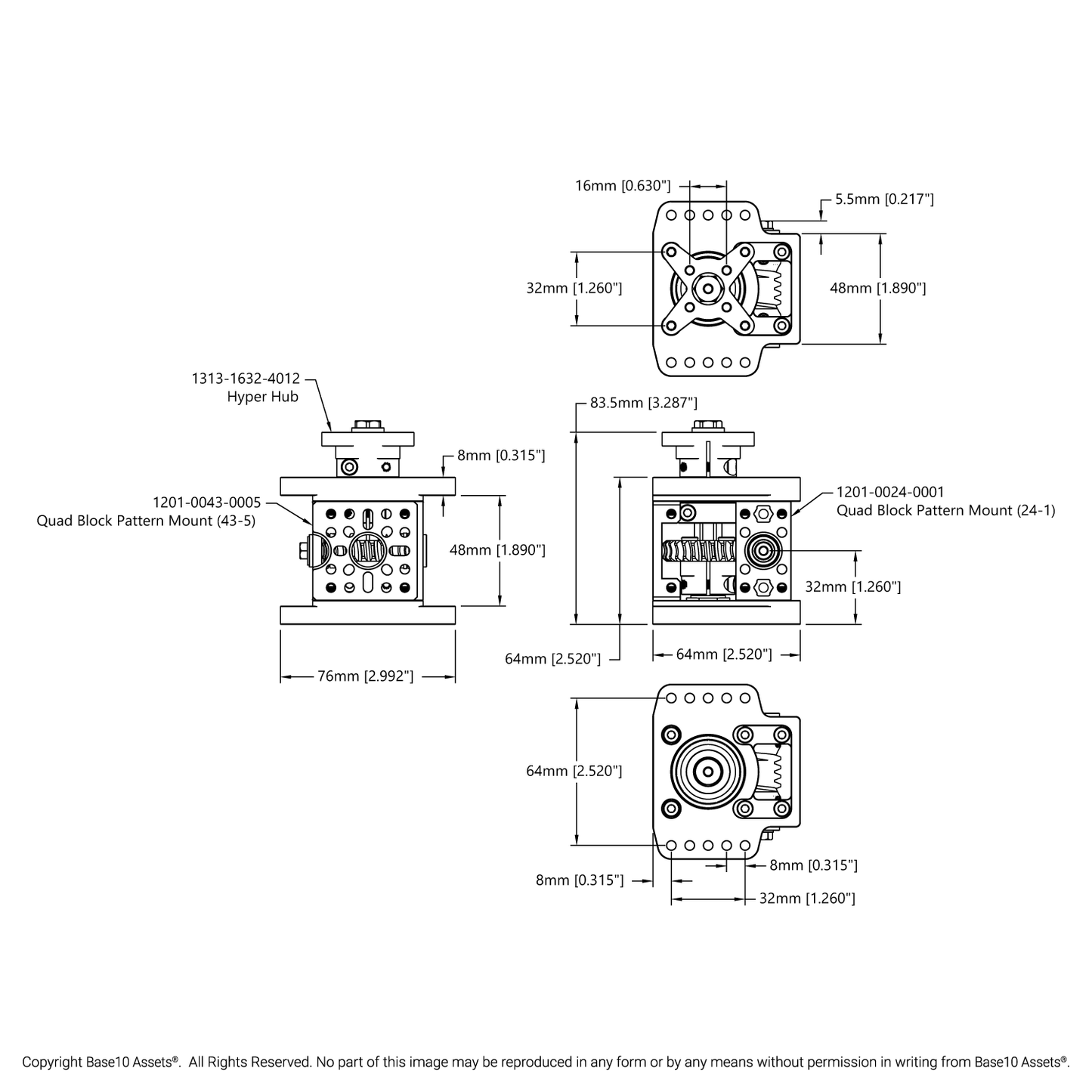 16mm [0.630"]

5.5mm [0.217"]

32mm [1.260"]

48mm [1.890"]

1313-1632-4012
Hyper Hub

83.5mm [3.287"]

8mm [0.315"]

1201-0043-0005
Quad Block Pattern Mount (43-5)

1201-0024-0001
Quad Block Pattern Mount (24-1)

48mm [1.890"]

32mm [1.260"]

64mm [2.520"]

64mm [2.520"]

76mm [2.992"]

64mm [2.520"]

8mm [0.315"]

8mm [0.315"]

32mm [1.260"]

Copyright Base10 Assets®. All Rights Reserved. No part of this image may be reproduced in any form or by any means without permission in writing from Base10 Assets®.