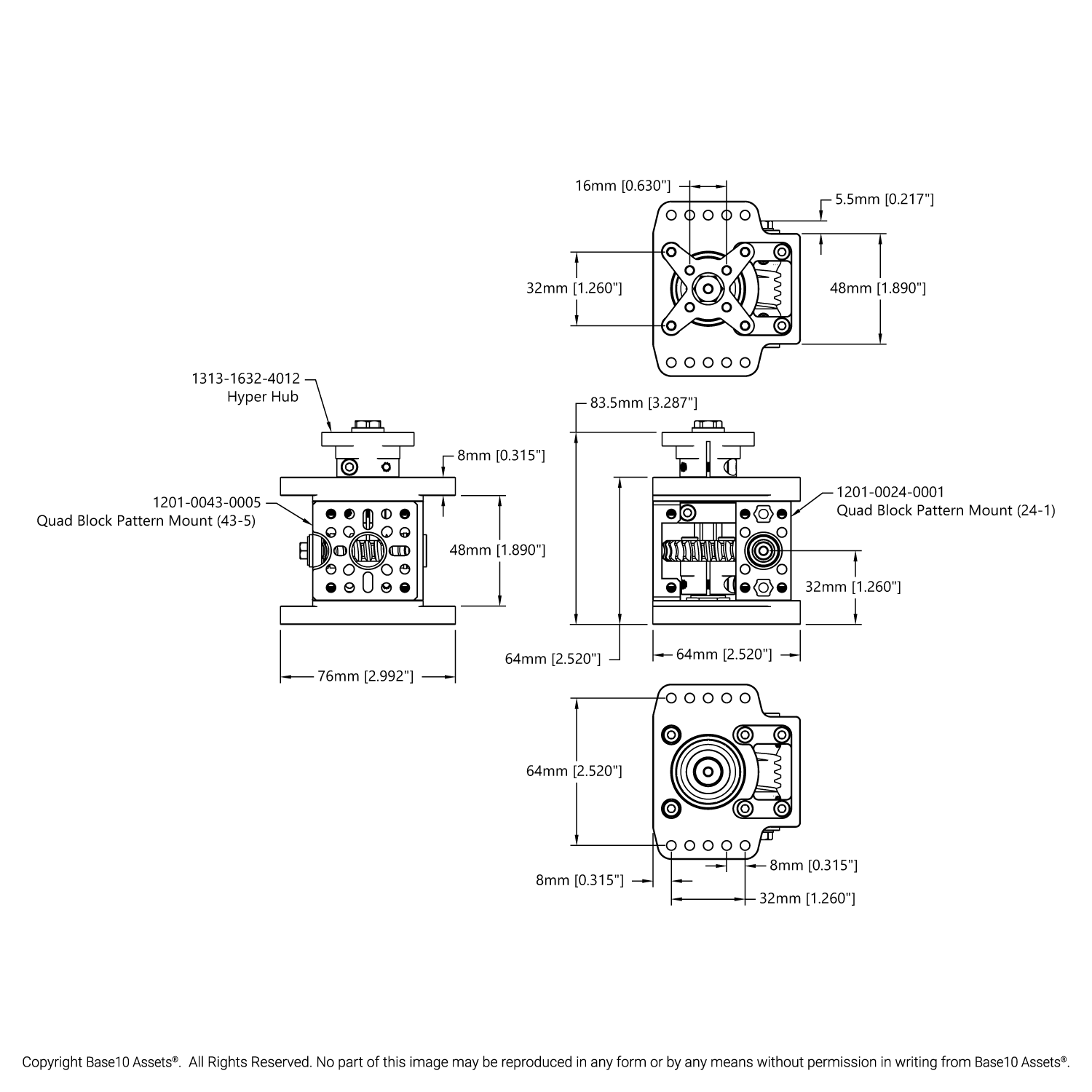 16mm [0.630"]

5.5mm [0.217"]

32mm [1.260"]

48mm [1.890"]

1313-1632-4012
Hyper Hub

83.5mm [3.287"]

8mm [0.315"]

1201-0043-0005
Quad Block Pattern Mount (43-5)

48mm [1.890"]

1201-0024-0001
Quad Block Pattern Mount (24-1)

32mm [1.260"]

64mm [2.520"]

64mm [2.520"]

76mm [2.992"]

64mm [2.520"]

8mm [0.315"]

8mm [0.315"]

32mm [1.260"]

Copyright Base10 Assets®. All Rights Reserved. No part of this image may be reproduced in any form or by any means without permission in writing from Base10 Assets®.