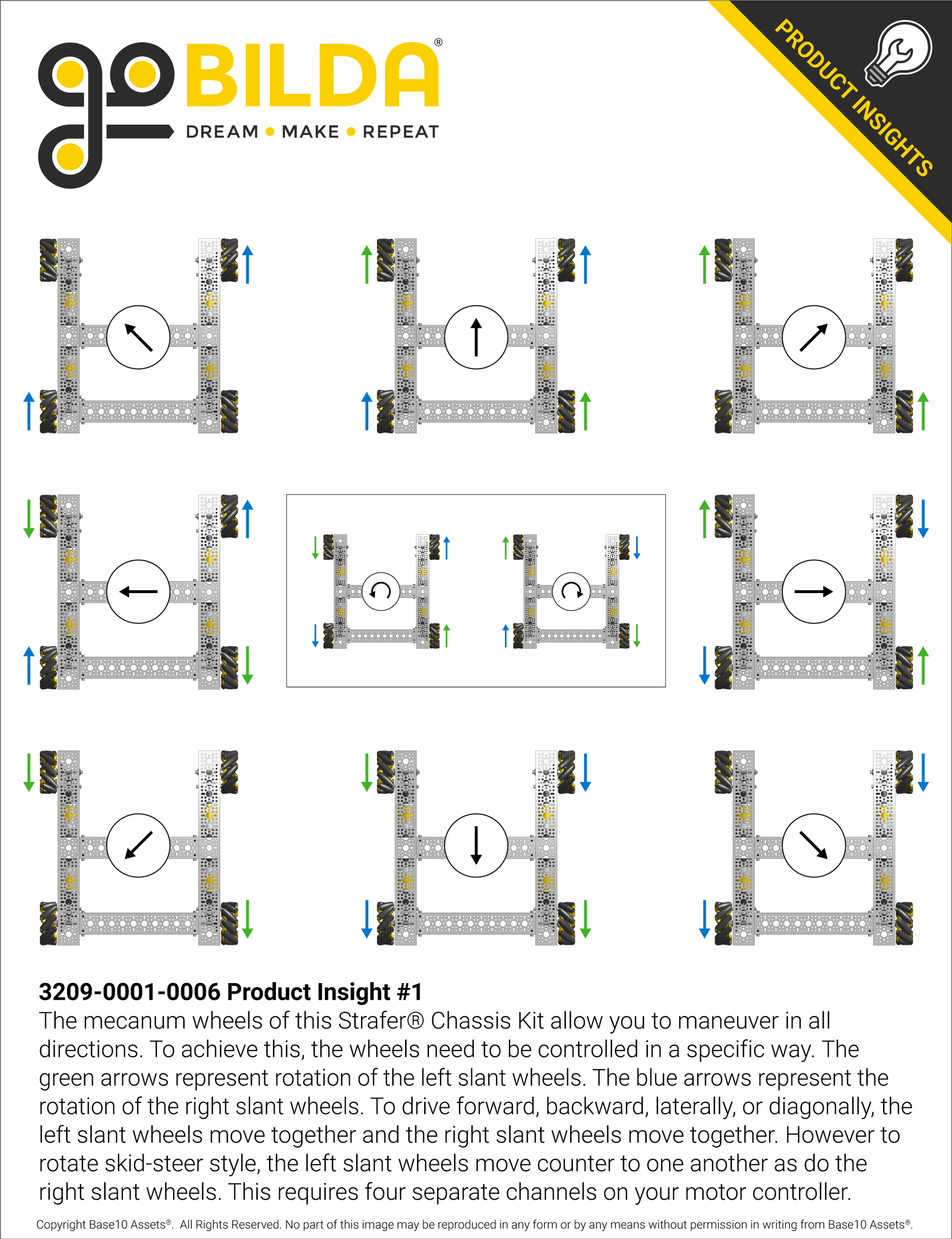 goBILDA®
DREAM • MAKE • REPEAT

PRODUCT INSIGHTS

3209-0001-0006 Product Insight #1
The mecanum wheels of this Strafer® Chassis Kit allow you to maneuver in all directions. To achieve this, the wheels need to be controlled in a specific way. The green arrows represent rotation of the left slant wheels. The blue arrows represent the rotation of the right slant wheels. To drive forward, backward, laterally, or diagonally, the left slant wheels move together and the right slant wheels move together. However to rotate skid-steer style, the left slant wheels move counter to one another as do the right slant wheels. This requires four separate channels on your motor controller.

Copyright Base10 Assets®. All Rights Reserved. No part of this image may be reproduced in any form or by any means without permission in writing from Base10 Assets®.