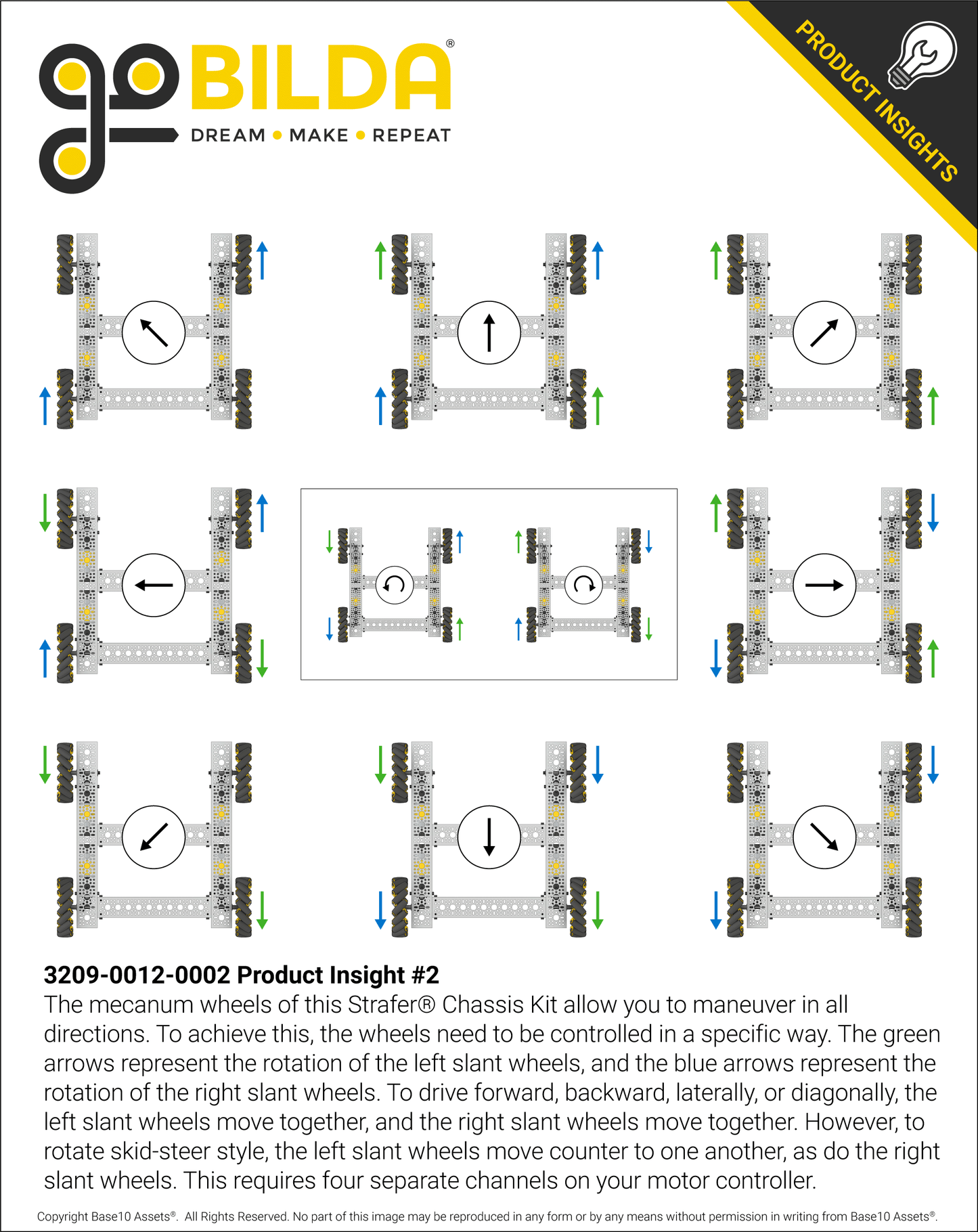 goBILDA®
DREAM • MAKE • REPEAT

PRODUCT INSIGHTS

3209-0012-0002 Product Insight #2
The mecanum wheels of this Strafer® Chassis Kit allow you to maneuver in all directions. To achieve this, the wheels need to be controlled in a specific way. The green arrows represent the rotation of the left slant wheels, and the blue arrows represent the rotation of the right slant wheels. To drive forward, backward, laterally, or diagonally, the left slant wheels move together, and the right slant wheels move together. However, to rotate skid-steer style, the left slant wheels move counter to one another, as do the right slant wheels. This requires four separate channels on your motor controller.

Copyright Base10 Assets®. All Rights Reserved. No part of this image may be reproduced in any form or by any means without permission in writing from Base10 Assets®.