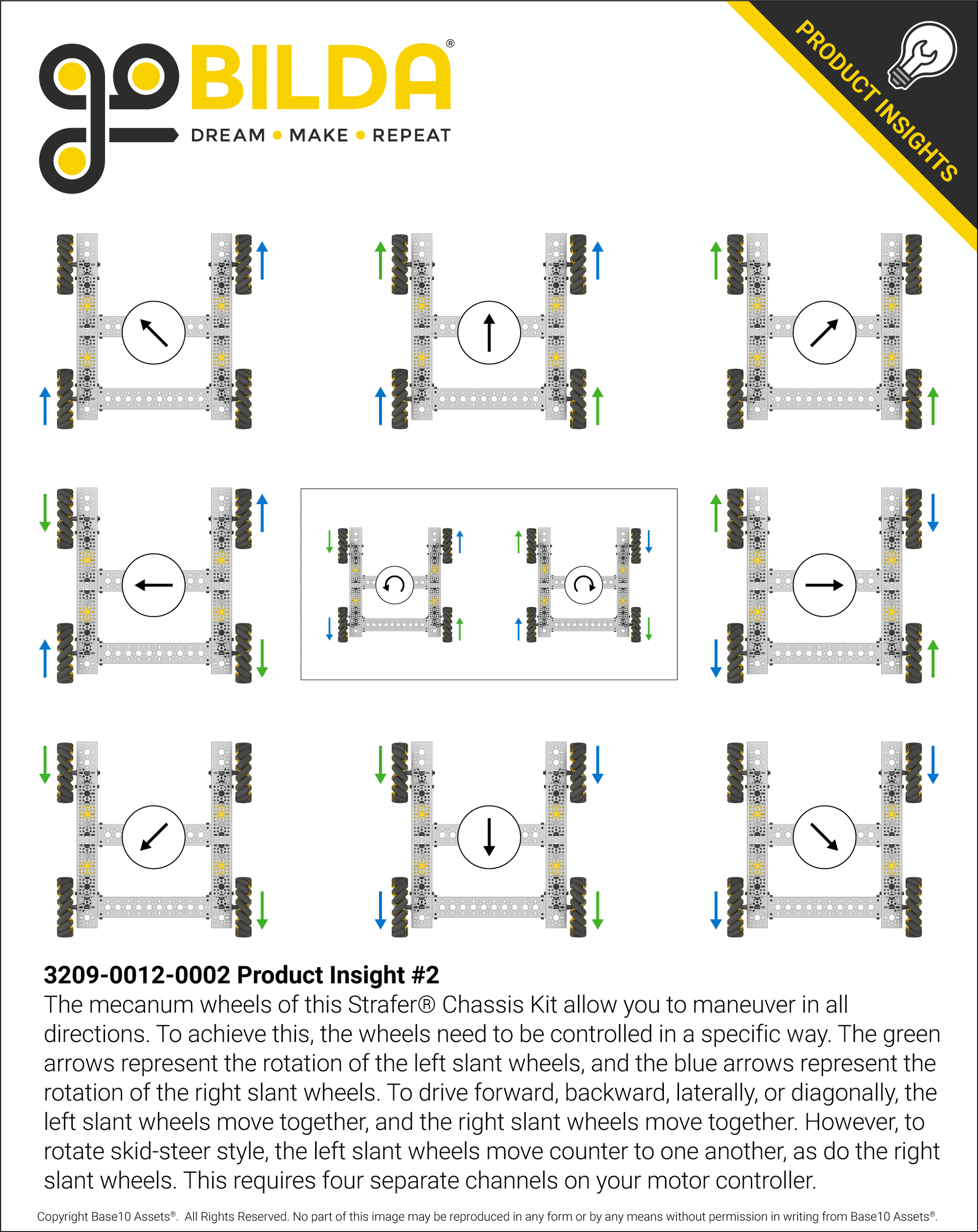 goBILDA®
DREAM • MAKE • REPEAT

PRODUCT INSIGHTS

3209-0012-0002 Product Insight #2
The mecanum wheels of this Strafer® Chassis Kit allow you to maneuver in all directions. To achieve this, the wheels need to be controlled in a specific way. The green arrows represent the rotation of the left slant wheels, and the blue arrows represent the rotation of the right slant wheels. To drive forward, backward, laterally, or diagonally, the left slant wheels move together, and the right slant wheels move together. However, to rotate skid-steer style, the left slant wheels move counter to one another, as do the right slant wheels. This requires four separate channels on your motor controller.

Copyright Base10 Assets®. All Rights Reserved. No part of this image may be reproduced in any form or by any means without permission in writing from Base10 Assets®.