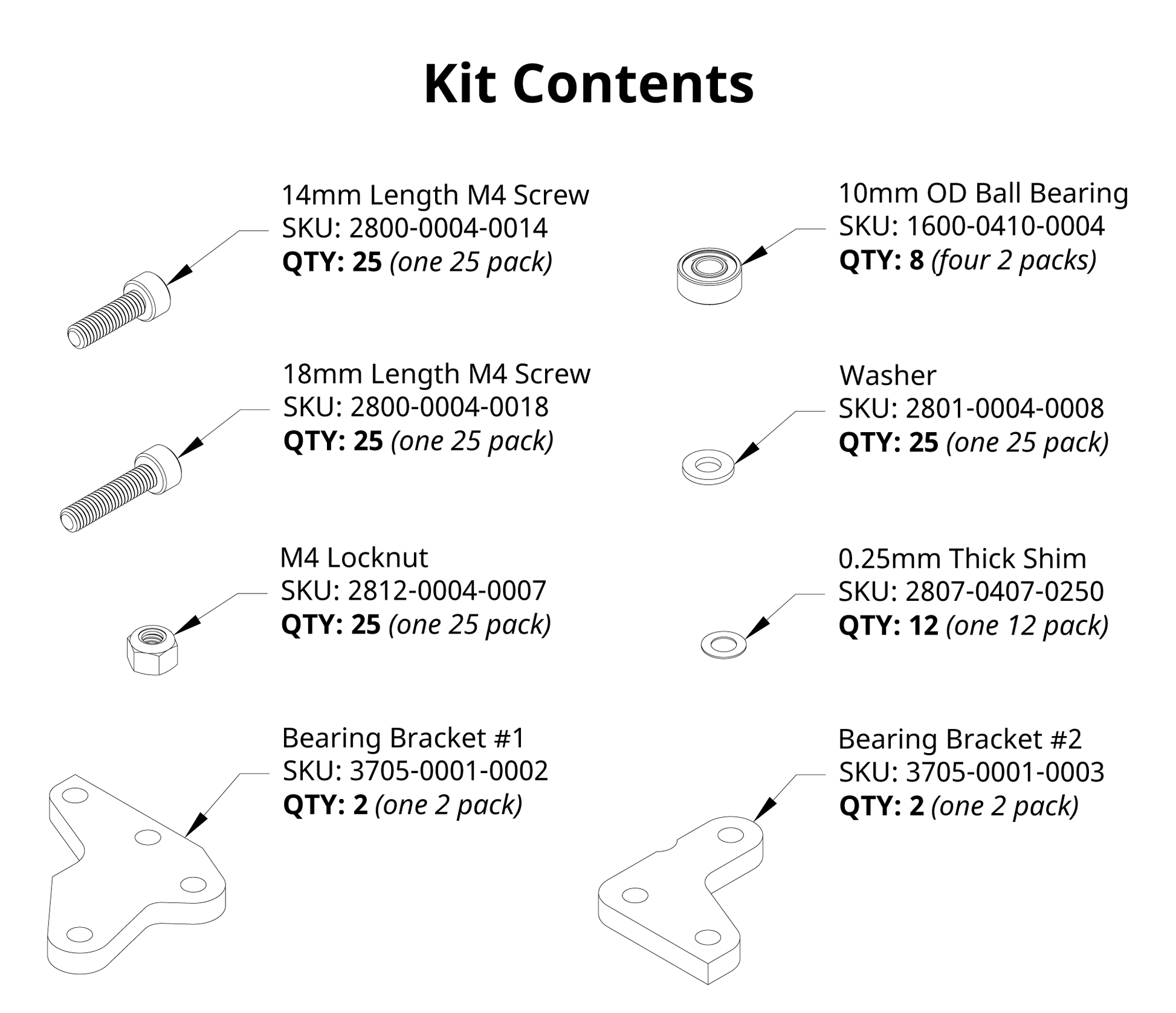 Kit Contents

14mm Length M4 Screw
SKU: 2800-0004-0014
QTY: 25 (one 25 pack)

18mm Length M4 Screw
SKU: 2800-0004-0018
QTY: 25 (one 25 pack)

M4 Locknut
SKU: 2812-0004-0007
QTY: 25 (one 25 pack)

Bearing Bracket #1
SKU: 3705-0001-0002
QTY: 2 (one 2 pack)

10mm OD Ball Bearing
SKU: 1600-0410-0004
QTY: 8 (four 2 packs)

Washer
SKU: 2801-0004-0008
QTY: 25 (one 25 pack)

0.25mm Thick Shim
SKU: 2807-0407-0250
QTY: 12 (one 12 pack)

Bearing Bracket #2
SKU: 3705-0001-0003
QTY: 2 (one 2 pack)