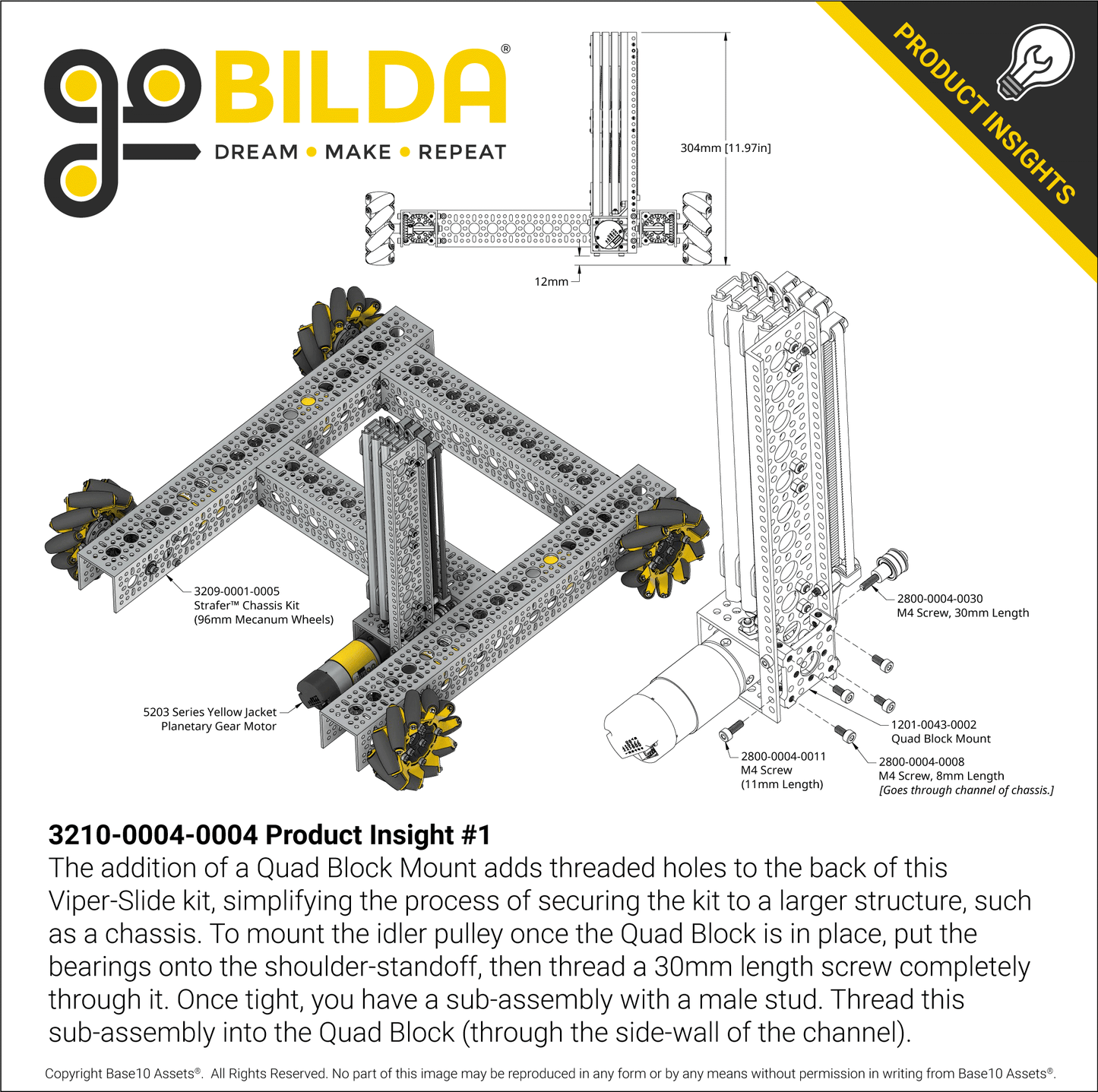 goBILDA®
DREAM • MAKE • REPEAT

PRODUCT INSIGHTS

304mm [11.97in]

12mm

3209-0001-0005
Strafer™ Chassis Kit
(96mm Mecanum Wheels)

5203 Series Yellow Jacket
Planetary Gear Motor

2800-0004-0030
M4 Screw, 30mm Length

1201-0043-0002
Quad Block Mount

2800-0004-0011
M4 Screw
(11mm Length)

2800-0004-0008
M4 Screw, 8mm Length
[Goes through channel of chassis.]

3210-0004-0004 Product Insight #1
The addition of a Quad Block Mount adds threaded holes to the back of this Viper-Slide kit, simplifying the process of securing the kit to a larger structure, such as a chassis. To mount the idler pulley once the Quad Block is in place, put the bearings onto the shoulder-standoff, then thread a 30mm length screw completely through it. Once tight, you have a sub-assembly with a male stud. Thread this sub-assembly into the Quad Block (through the side-wall of the channel).

Copyright Base10 Assets®. All Rights Reserved. No part of this image may be reproduced in any form or by any means without permission in writing from Base10 Assets®.