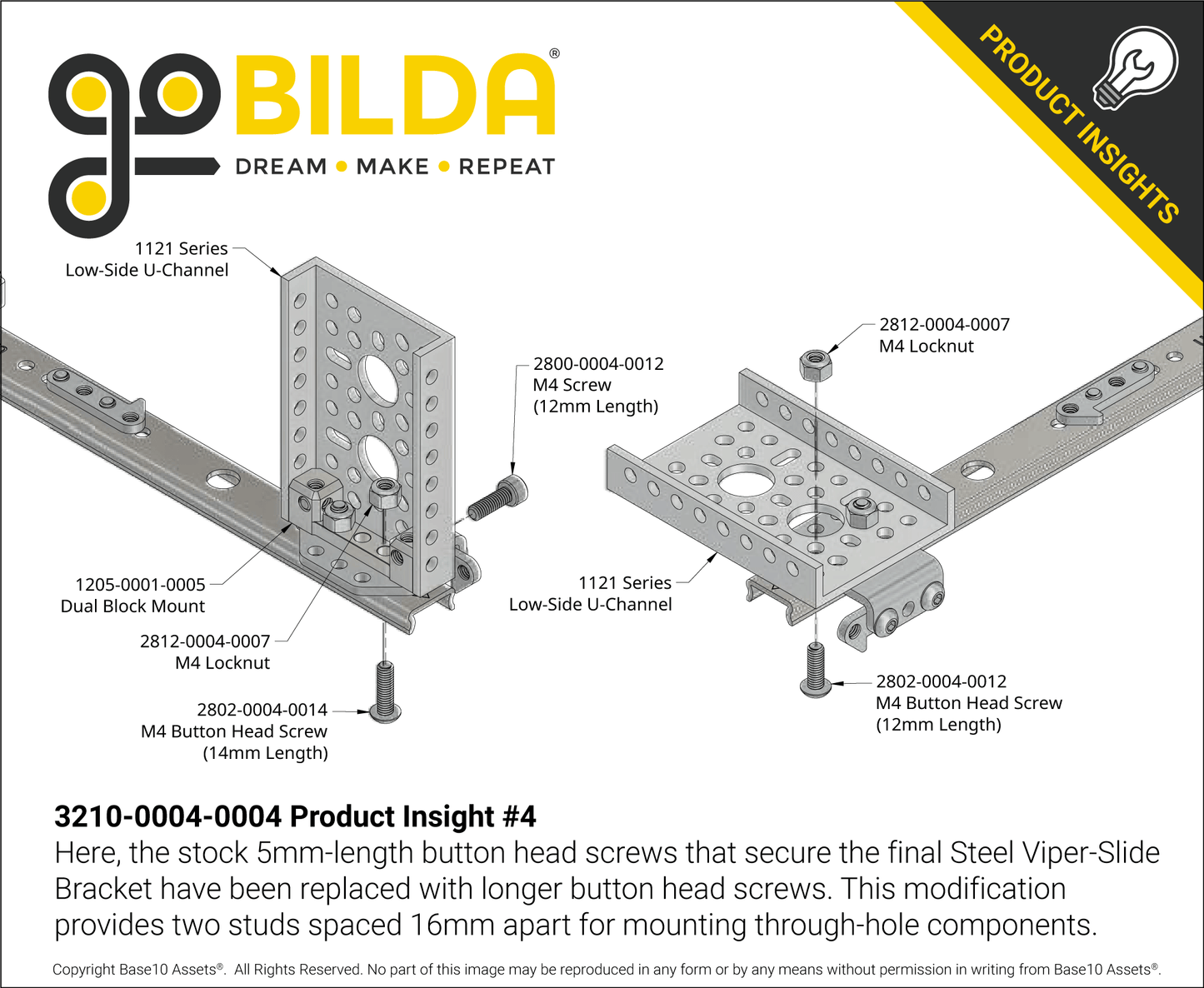 goBILDA®
DREAM • MAKE • REPEAT

PRODUCT INSIGHTS

1121 Series
Low-Side U-Channel

2800-0004-0012
M4 Screw
(12mm Length)

1205-0001-0005
Dual Block Mount

2812-0004-0007
M4 Locknut

2802-0004-0014
M4 Button Head Screw
(14mm Length)

2812-0004-0007
M4 Locknut

1121 Series
Low-Side U-Channel

2802-0004-0012
M4 Button Head Screw
(12mm Length)

3210-0004-0004 Product Insight #4
Here, the stock 5mm-length button head screws that secure the final Steel Viper-Slide Bracket have been replaced with longer button head screws. This modification provides two studs spaced 16mm apart for mounting through-hole components.

Copyright Base10 Assets®. All Rights Reserved. No part of this image may be reproduced in any form or by any means without permission in writing from Base10 Assets®.