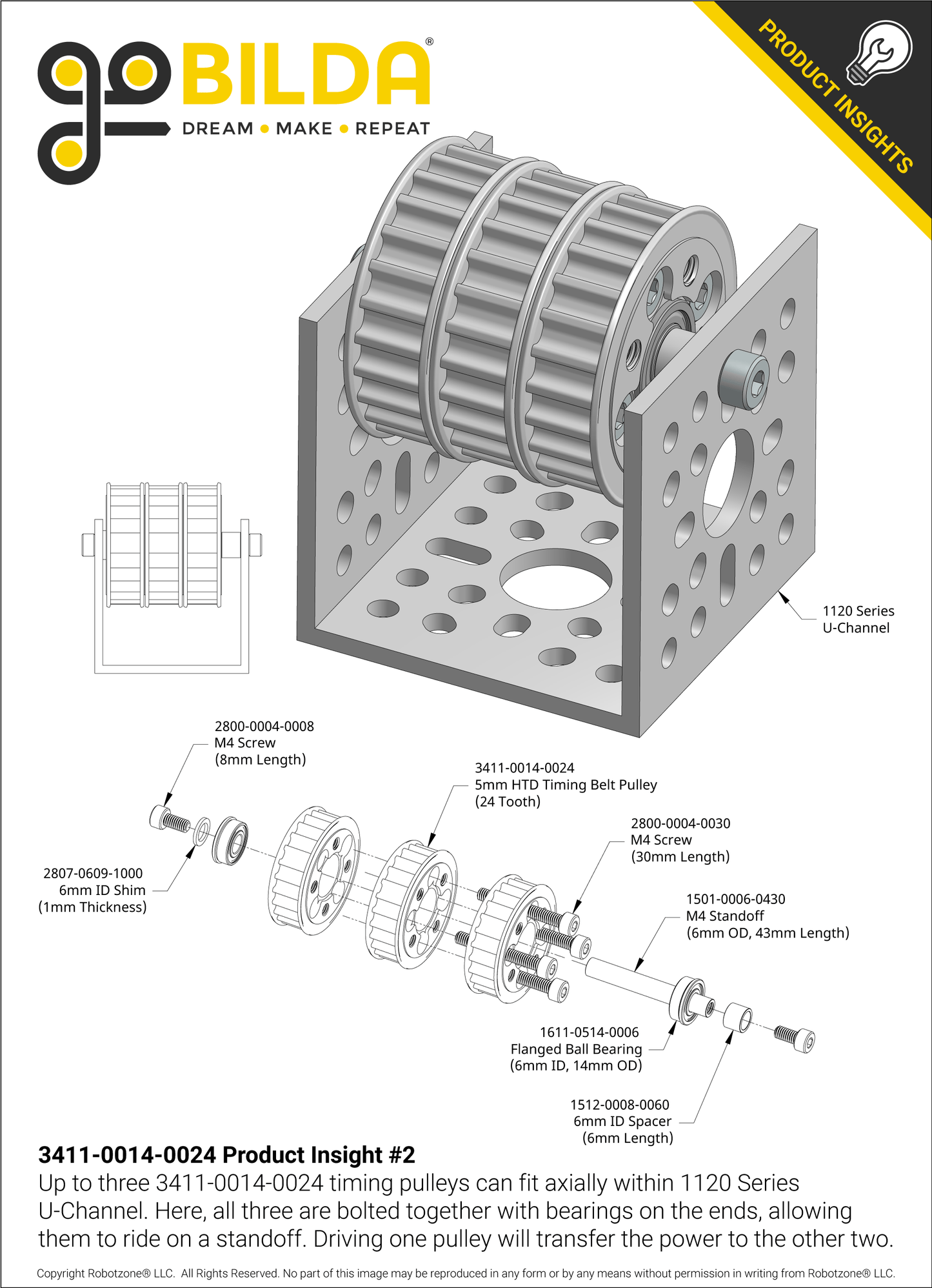 goBILDA®
DREAM • MAKE • REPEAT

PRODUCT INSIGHTS

1120 Series
U-Channel

2800-0004-0008
M4 Screw
(8mm Length)

3411-0014-0024
5mm HTD Timing Belt Pulley
(24 Tooth)

2800-0004-0030
M4 Screw
(30mm Length)

2807-0609-1000
6mm ID Shim
(1mm Thickness)

1501-0006-0430
M4 Standoff
(6mm OD, 43mm Length)

1611-0514-0006
Flanged Ball Bearing
(6mm ID, 14mm OD)

1512-0008-0060
6mm ID Spacer
(6mm Length)

3411-0014-0024 Product Insight #2
Up to three 3411-0014-0024 timing pulleys can fit axially within 1120 Series U-Channel. Here, all three are bolted together with bearings on the ends, allowing them to ride on a standoff. Driving one pulley will transfer the power to the other two.

Copyright Robotzone® LLC. All Rights Reserved. No part of this image may be reproduced in any form or by any means without permission in writing from Robotzone® LLC.