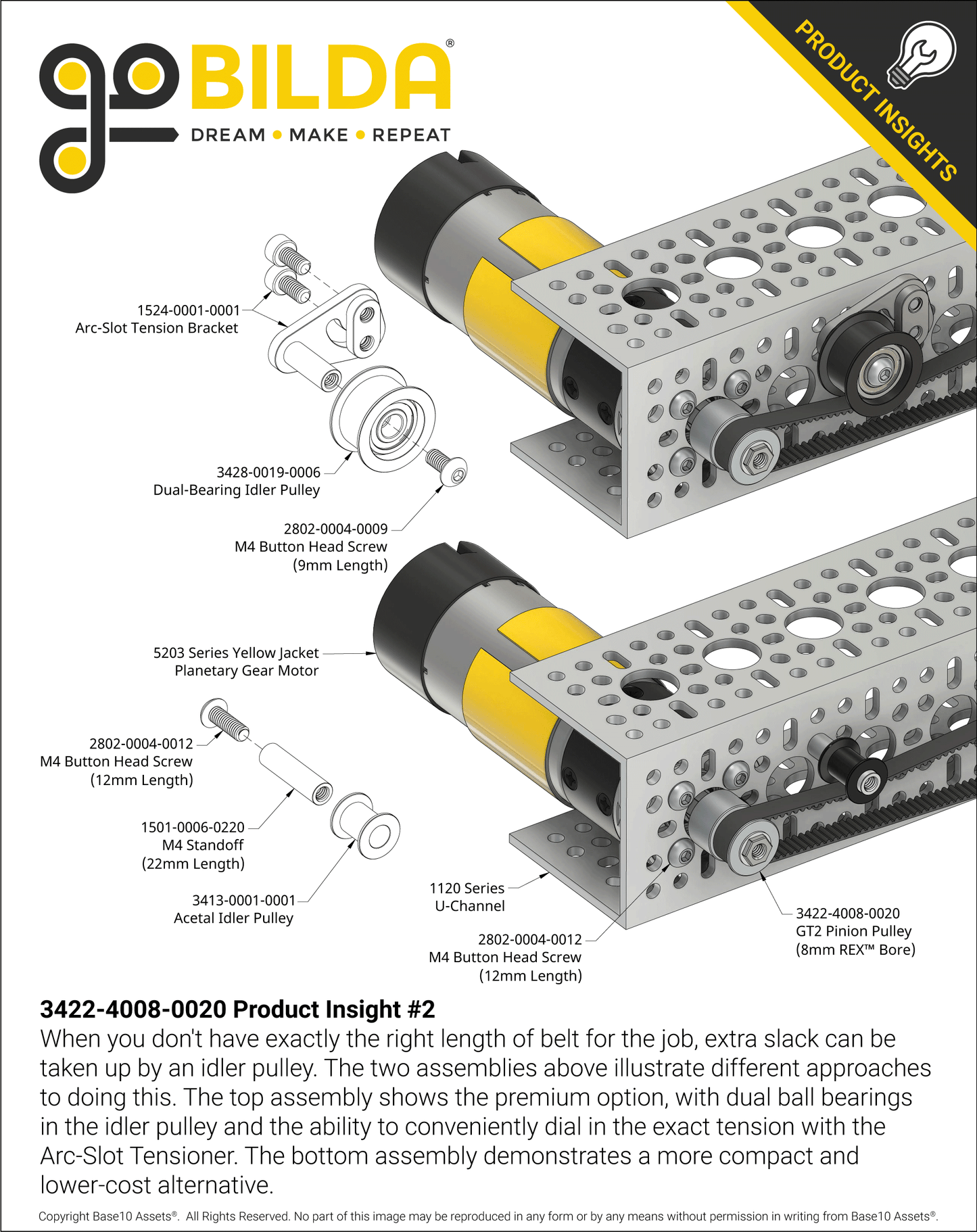 goBILDA®
DREAM • MAKE • REPEAT

PRODUCT INSIGHTS

1524-0001-0001
Arc-Slot Tension Bracket

3428-0019-0006
Dual-Bearing Idler Pulley

2802-0004-0009
M4 Button Head Screw
(9mm Length)

5203 Series Yellow Jacket
Planetary Gear Motor

2802-0004-0012
M4 Button Head Screw
(12mm Length)

1501-0006-0220
M4 Standoff
(22mm Length)

3413-0001-0001
Acetal Idler Pulley

1120 Series
U-Channel

2802-0004-0012
M4 Button Head Screw
(12mm Length)

3422-4008-0020
GT2 Pinion Pulley
(8mm REX™ Bore)

3422-4008-0020 Product Insight #2
When you don't have exactly the right length of belt for the job, extra slack can be taken up by an idler pulley. The two assemblies above illustrate different approaches to doing this. The top assembly shows the premium option, with dual ball bearings in the idler pulley and the ability to conveniently dial in the exact tension with the Arc-Slot Tensioner. The bottom assembly demonstrates a more compact and lower-cost alternative.

Copyright Base10 Assets®. All Rights Reserved. No part of this image may be reproduced in any form or by any means without permission in writing from Base10 Assets®.