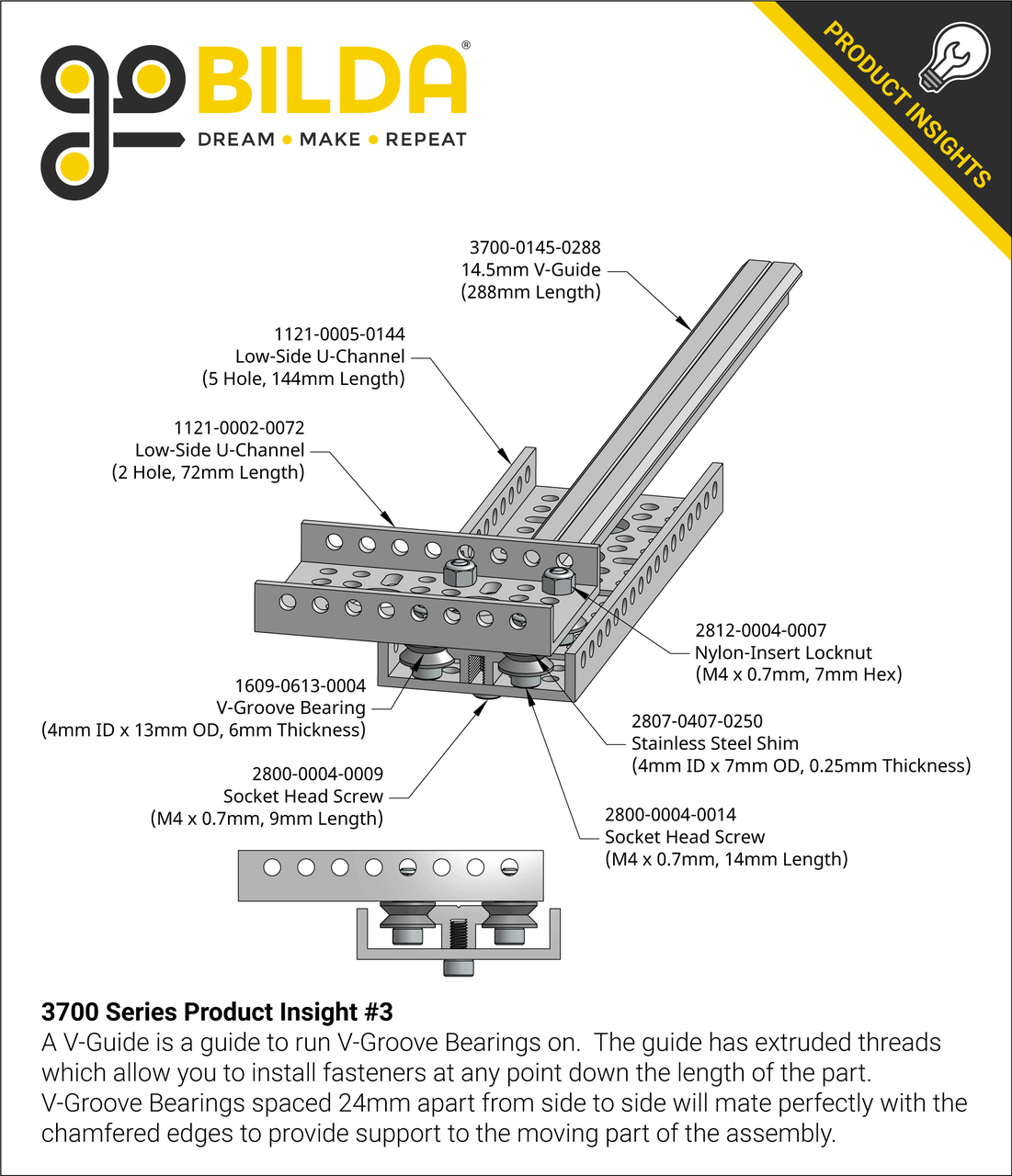 goBILDA®
DREAM • MAKE • REPEAT

PRODUCT INSIGHTS

3700-0145-0288
14.5mm V-Guide
(288mm Length)

1121-0005-0144
Low-Side U-Channel
(5 Hole, 144mm Length)

1121-0002-0072
Low-Side U-Channel
(2 Hole, 72mm Length)

2812-0004-0007
Nylon-Insert Locknut
(M4 x 0.7mm, 7mm Hex)

1609-0613-0004
V-Groove Bearing
(4mm ID x 13mm OD, 6mm Thickness)

2807-0407-0250
Stainless Steel Shim
(4mm ID x 7mm OD, 0.25mm Thickness)

2800-0004-0009
Socket Head Screw
(M4 x 0.7mm, 9mm Length)

2800-0004-0014
Socket Head Screw
(M4 x 0.7mm, 14mm Length)

3700 Series Product Insight #3
A V-Guide is a guide to run V-Groove Bearings on. The guide has extruded threads which allow you to install fasteners at any point down the length of the part. V-Groove Bearings spaced 24mm apart from side to side will mate perfectly with the chamfered edges to provide support to the moving part of the assembly.