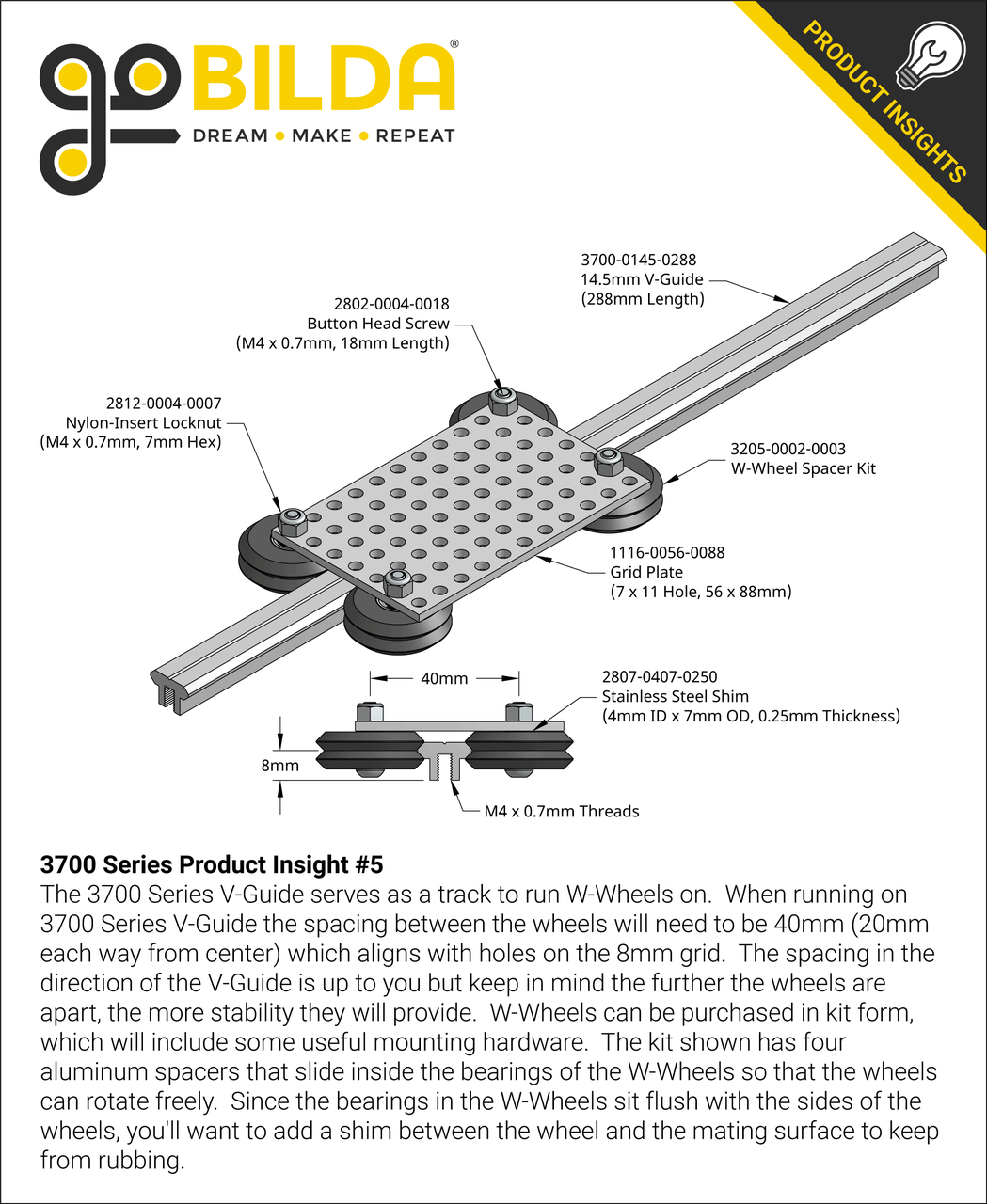 goBILDA®
DREAM • MAKE • REPEAT

PRODUCT INSIGHTS

3700-0145-0288
14.5mm V-Guide
(288mm Length)

2802-0004-0018
Button Head Screw
(M4 x 0.7mm, 18mm Length)

2812-0004-0007
Nylon-Insert Locknut
(M4 x 0.7mm, 7mm Hex)

3205-0002-0003
W-Wheel Spacer Kit

1116-0056-0088
Grid Plate
(7 x 11 Hole, 56 x 88mm)

40mm

2807-0407-0250
Stainless Steel Shim
(4mm ID x 7mm OD, 0.25mm Thickness)

8mm

M4 x 0.7mm Threads

3700 Series Product Insight #5
The 3700 Series V-Guide serves as a track to run W-Wheels on. When running on 3700 Series V-Guide the spacing between the wheels will need to be 40mm (20mm each way from center) which aligns with holes on the 8mm grid. The spacing in the direction of the V-Guide is up to you but keep in mind the further the wheels are apart, the more stability they will provide. W-Wheels can be purchased in kit form, which will include some useful mounting hardware. The kit shown has four aluminum spacers that slide inside the bearings of the W-Wheels so that the wheels can rotate freely. Since the bearings in the W-Wheels sit flush with the sides of the wheels, you'll want to add a shim between the wheel and the mating surface to keep from rubbing.