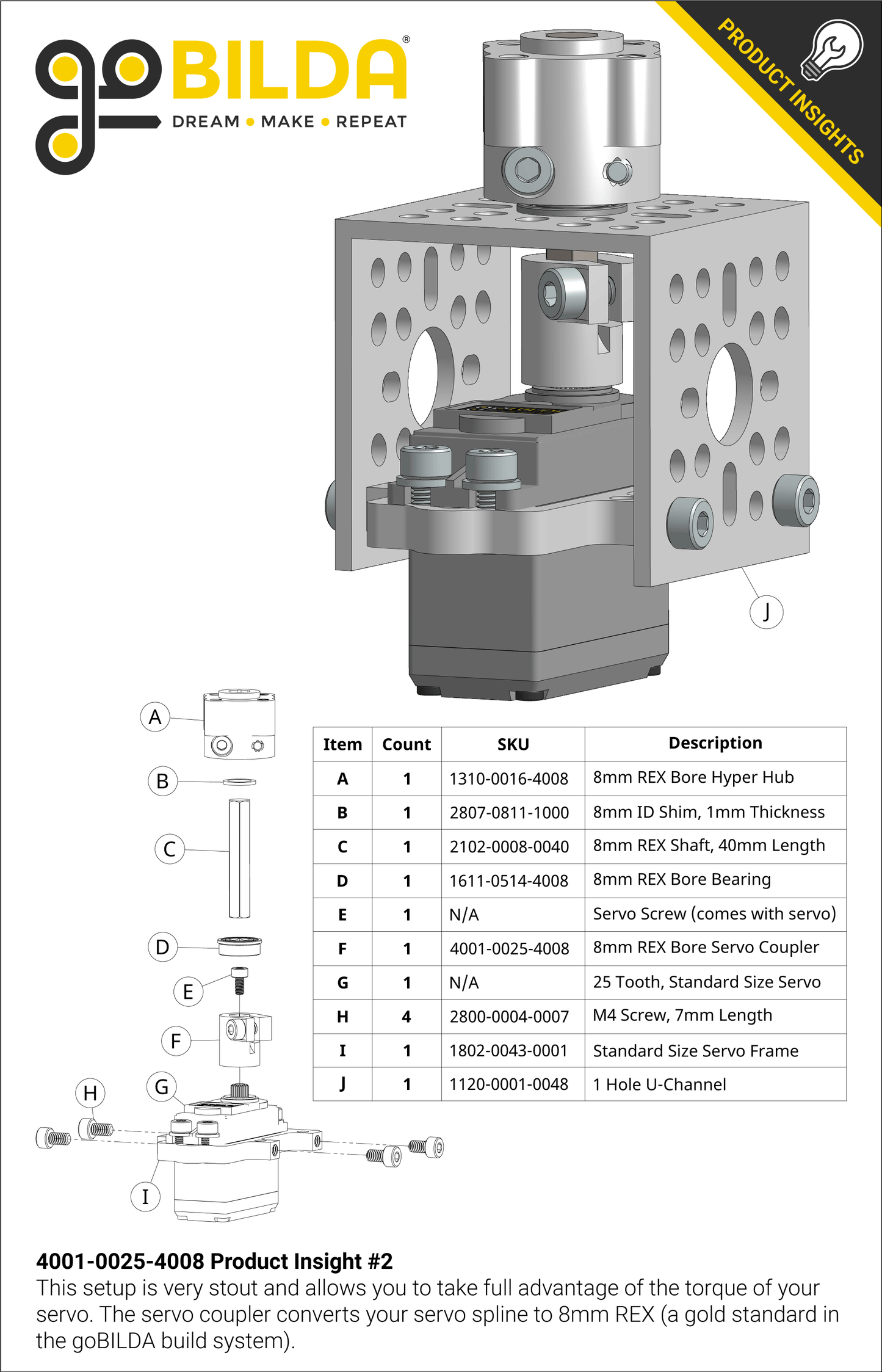 goBILDA®
DREAM • MAKE • REPEAT

PRODUCT INSIGHTS

J

A
B
C
D
E
F
G
H
I

| Item | Count | SKU | Description |
|---|---|---|---|
| A | 1 | 1310-0016-4008 | 8mm REX Bore Hyper Hub |
| B | 1 | 2807-0811-1000 | 8mm ID Shim, 1mm Thickness |
| C | 1 | 2102-0008-0040 | 8mm REX Shaft, 40mm Length |
| D | 1 | 1611-0514-4008 | 8mm REX Bore Bearing |
| E | 1 | N/A | Servo Screw (comes with servo) |
| F | 1 | 4001-0025-4008 | 8mm REX Bore Servo Coupler |
| G | 1 | N/A | 25 Tooth, Standard Size Servo |
| H | 4 | 2800-0004-0007 | M4 Screw, 7mm Length |
| I | 1 | 1802-0043-0001 | Standard Size Servo Frame |
| J | 1 | 1120-0001-0048 | 1 Hole U-Channel |

4001-0025-4008 Product Insight #2
This setup is very stout and allows you to take full advantage of the torque of your servo. The servo coupler converts your servo spline to 8mm REX (a gold standard in the goBILDA build system).