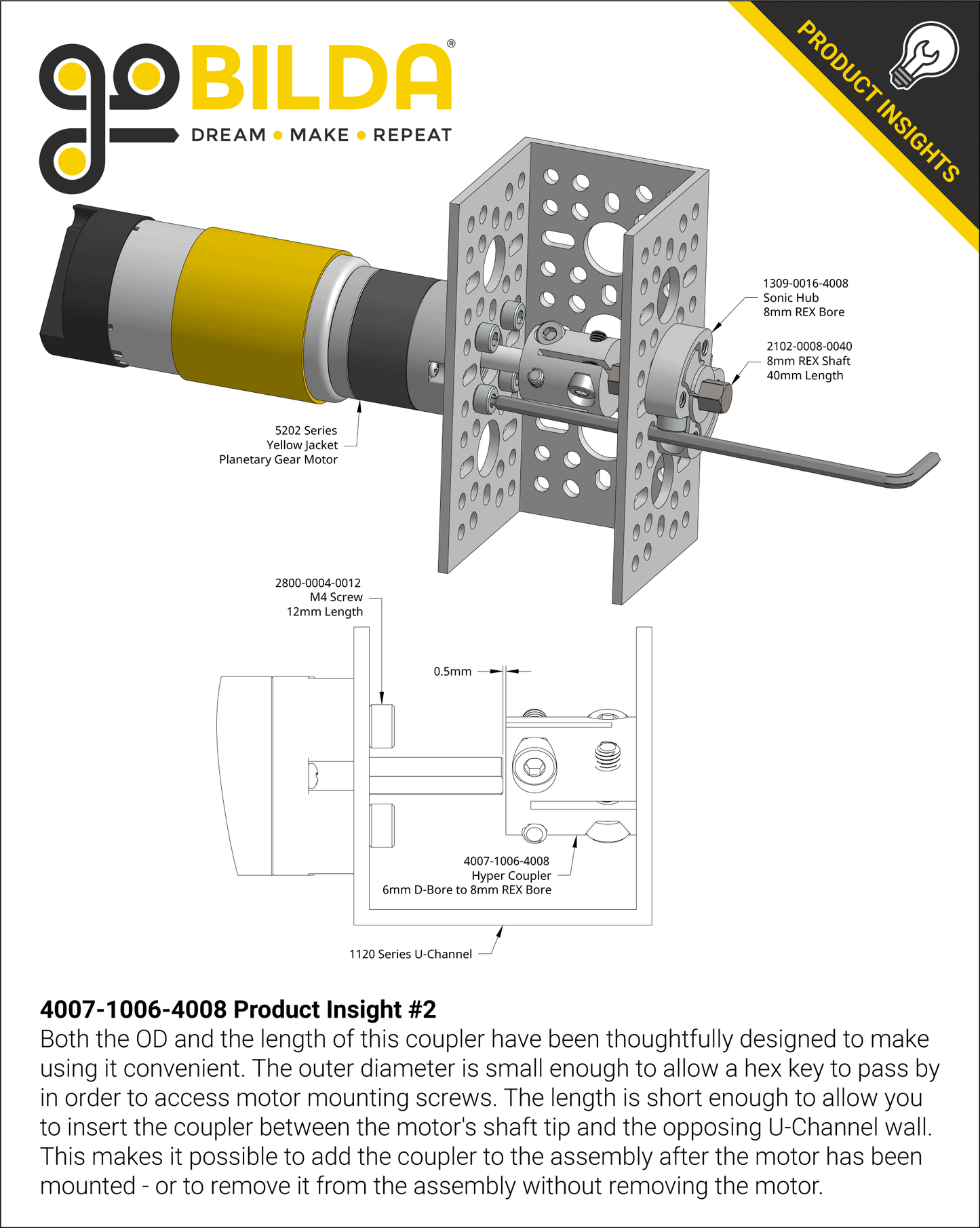 goBILDA®
DREAM • MAKE • REPEAT

PRODUCT INSIGHTS

1309-0016-4008
Sonic Hub
8mm REX Bore

2102-0008-0040
8mm REX Shaft
40mm Length

5202 Series
Yellow Jacket
Planetary Gear Motor

2800-0004-0012
M4 Screw
12mm Length

0.5mm

4007-1006-4008
Hyper Coupler
6mm D-Bore to 8mm REX Bore

1120 Series U-Channel

4007-1006-4008 Product Insight #2
Both the OD and the length of this coupler have been thoughtfully designed to make using it convenient. The outer diameter is small enough to allow a hex key to pass by in order to access motor mounting screws. The length is short enough to allow you to insert the coupler between the motor's shaft tip and the opposing U-Channel wall. This makes it possible to add the coupler to the assembly after the motor has been mounted - or to remove it from the assembly without removing the motor.