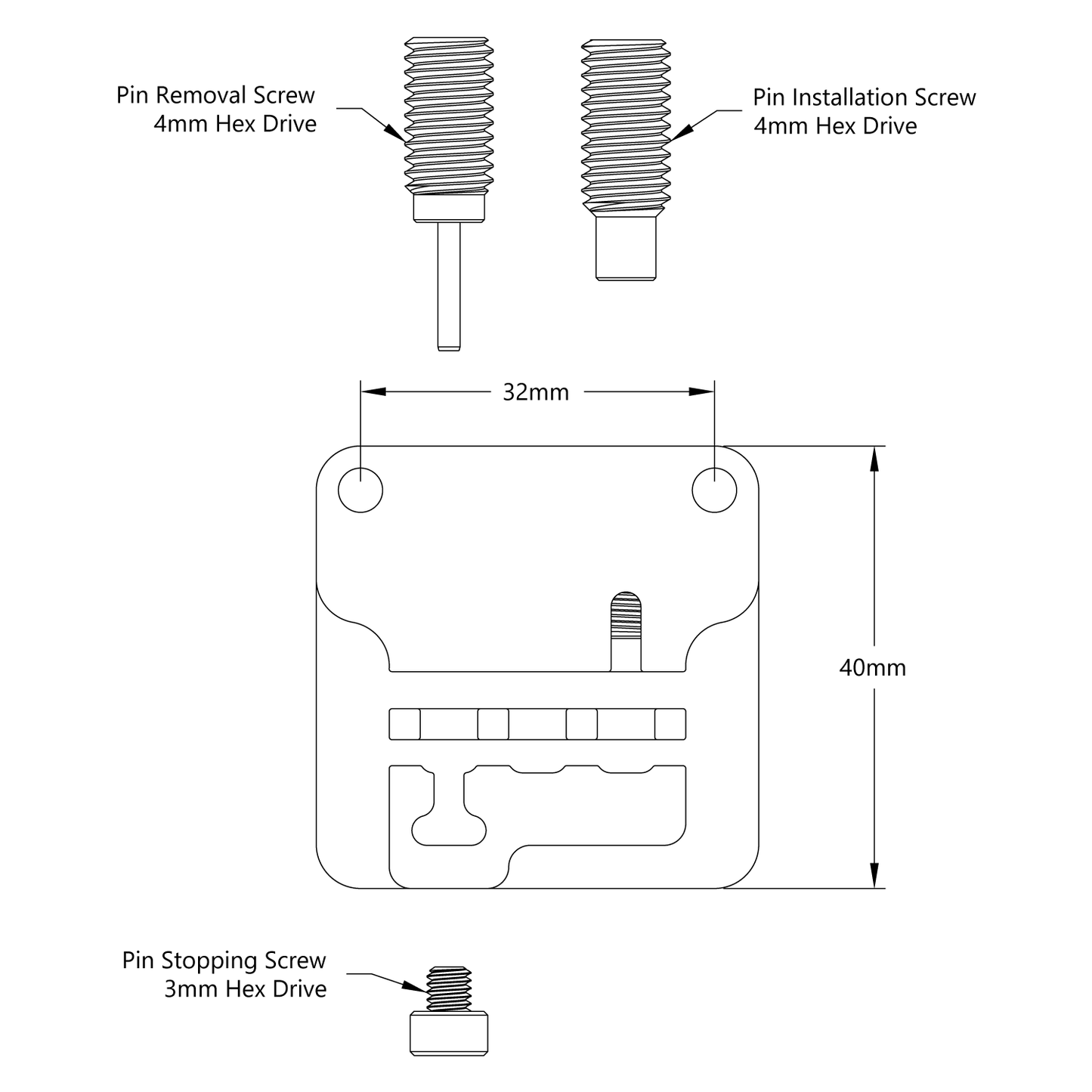 Pin Removal Screw
4mm Hex Drive

Pin Installation Screw
4mm Hex Drive

32mm

40mm

Pin Stopping Screw
3mm Hex Drive