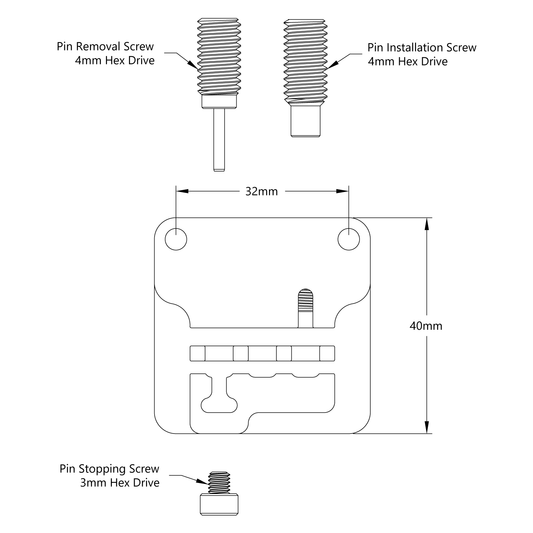 Pin Removal Screw
4mm Hex Drive

Pin Installation Screw
4mm Hex Drive

32mm

40mm

Pin Stopping Screw
3mm Hex Drive