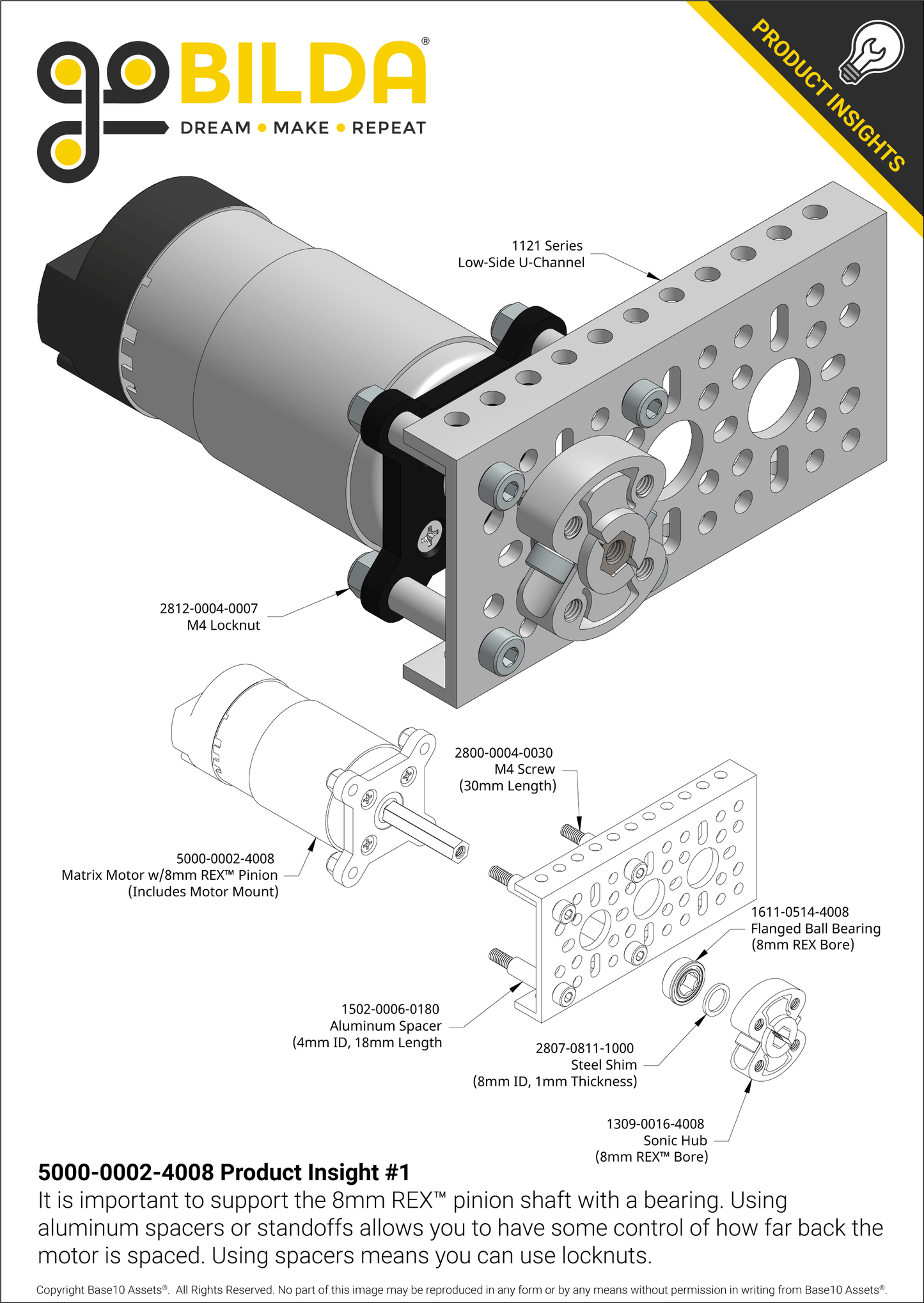 goBILDA®
DREAM • MAKE • REPEAT

PRODUCT INSIGHTS

1121 Series
Low-Side U-Channel

2812-0004-0007
M4 Locknut

2800-0004-0030
M4 Screw
(30mm Length)

5000-0002-4008
Matrix Motor w/8mm REX™ Pinion
(Includes Motor Mount)

1611-0514-4008
Flanged Ball Bearing
(8mm REX Bore)

1502-0006-0180
Aluminum Spacer
(4mm ID, 18mm Length

2807-0811-1000
Steel Shim
(8mm ID, 1mm Thickness)

1309-0016-4008
Sonic Hub
(8mm REX™ Bore)

5000-0002-4008 Product Insight #1
It is important to support the 8mm REX™ pinion shaft with a bearing. Using aluminum spacers or standoffs allows you to have some control of how far back the motor is spaced. Using spacers means you can use locknuts.

Copyright Base10 Assets®. All Rights Reserved. No part of this image may be reproduced in any form or by any means without permission in writing from Base10 Assets®.