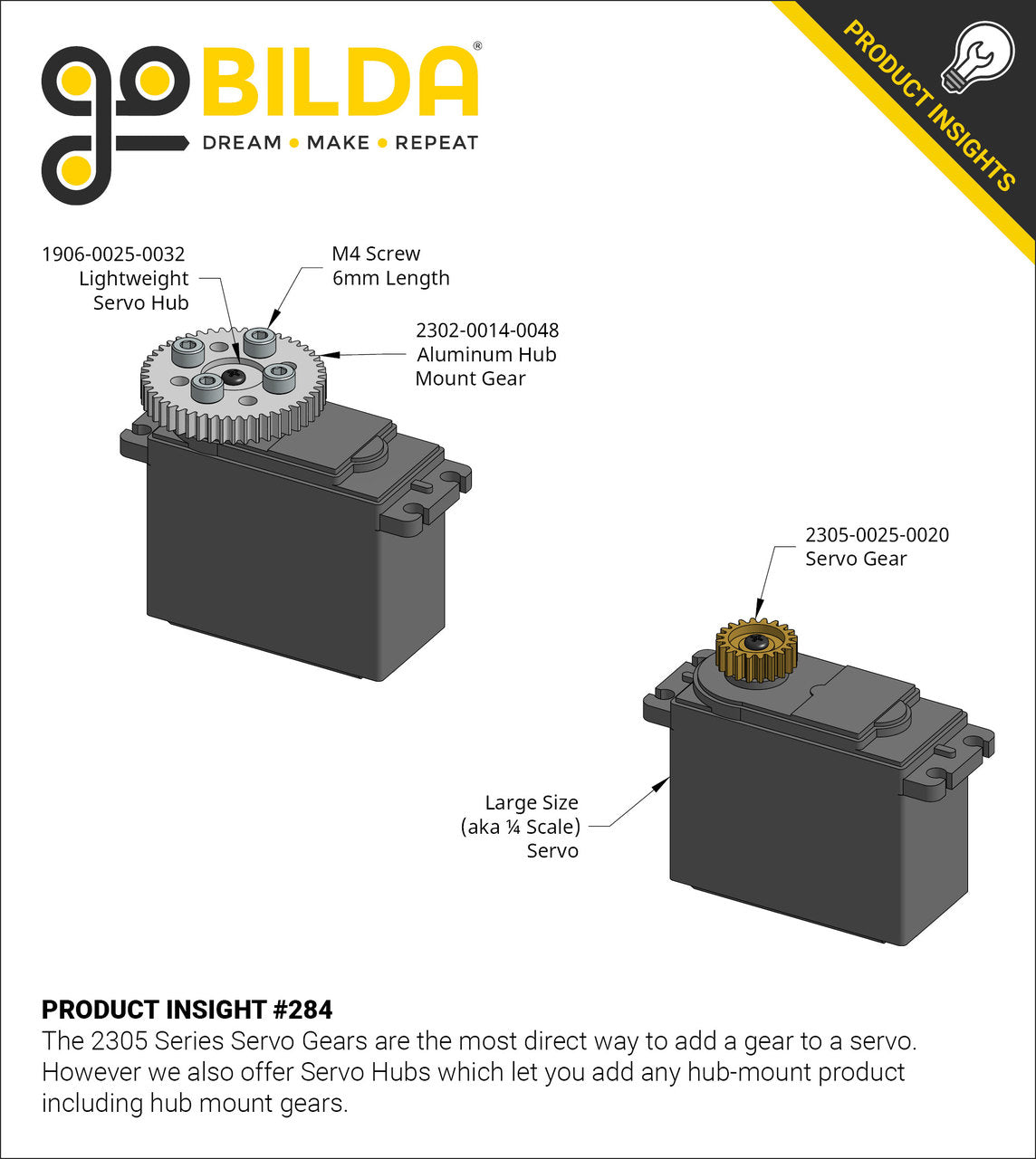 goBILDA®
DREAM • MAKE • REPEAT

PRODUCT INSIGHTS

1906-0025-0032
Lightweight
Servo Hub

M4 Screw
6mm Length

2302-0014-0048
Aluminum Hub
Mount Gear

2305-0025-0020
Servo Gear

Large Size
(aka ¼ Scale)
Servo

PRODUCT INSIGHT #284
The 2305 Series Servo Gears are the most direct way to add a gear to a servo. However we also offer Servo Hubs which let you add any hub-mount product including hub mount gears.