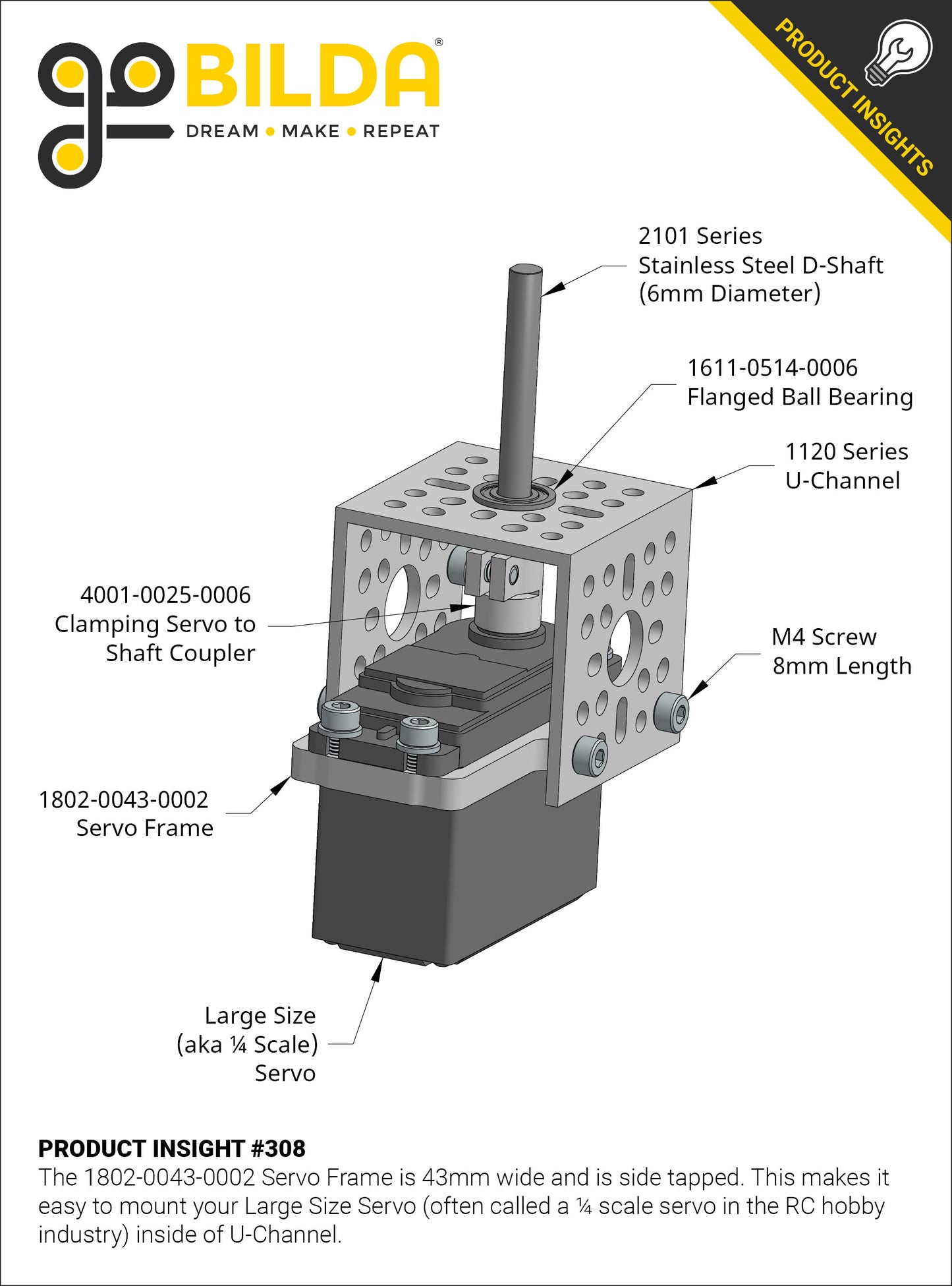 goBILDA®
DREAM • MAKE • REPEAT

PRODUCT INSIGHTS

2101 Series
Stainless Steel D-Shaft
(6mm Diameter)

1611-0514-0006
Flanged Ball Bearing

1120 Series
U-Channel

4001-0025-0006
Clamping Servo to
Shaft Coupler

M4 Screw
8mm Length

1802-0043-0002
Servo Frame

Large Size
(aka ¼ Scale)
Servo

PRODUCT INSIGHT #308
The 1802-0043-0002 Servo Frame is 43mm wide and is side tapped. This makes it easy to mount your Large Size Servo (often called a ¼ scale servo in the RC hobby industry) inside of U-Channel.