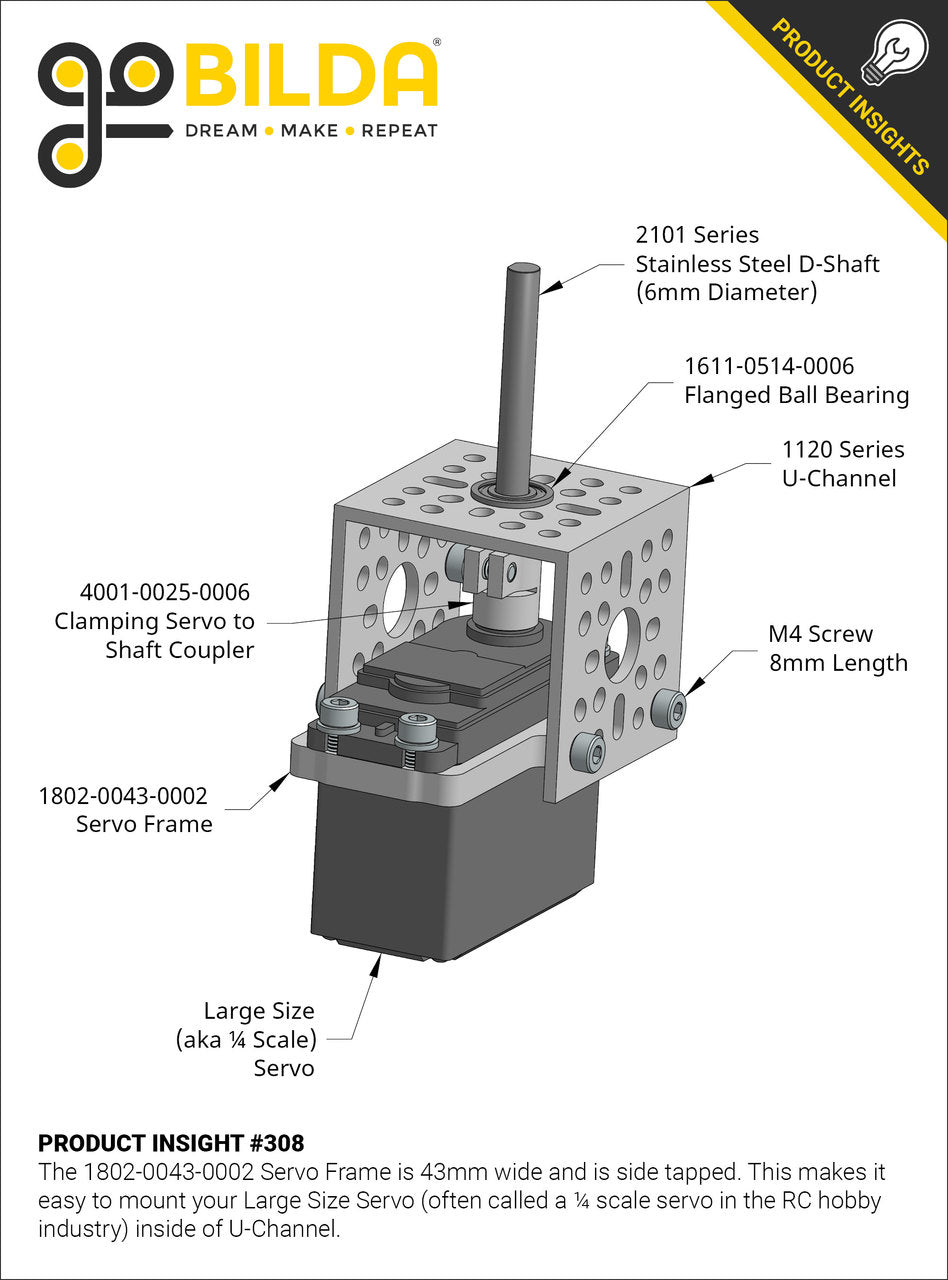 goBILDA®
DREAM • MAKE • REPEAT

PRODUCT INSIGHTS

2101 Series
Stainless Steel D-Shaft
(6mm Diameter)

1611-0514-0006
Flanged Ball Bearing

1120 Series
U-Channel

4001-0025-0006
Clamping Servo to
Shaft Coupler

M4 Screw
8mm Length

1802-0043-0002
Servo Frame

Large Size
(aka ¼ Scale)
Servo

PRODUCT INSIGHT #308
The 1802-0043-0002 Servo Frame is 43mm wide and is side tapped. This makes it easy to mount your Large Size Servo (often called a ¼ scale servo in the RC hobby industry) inside of U-Channel.