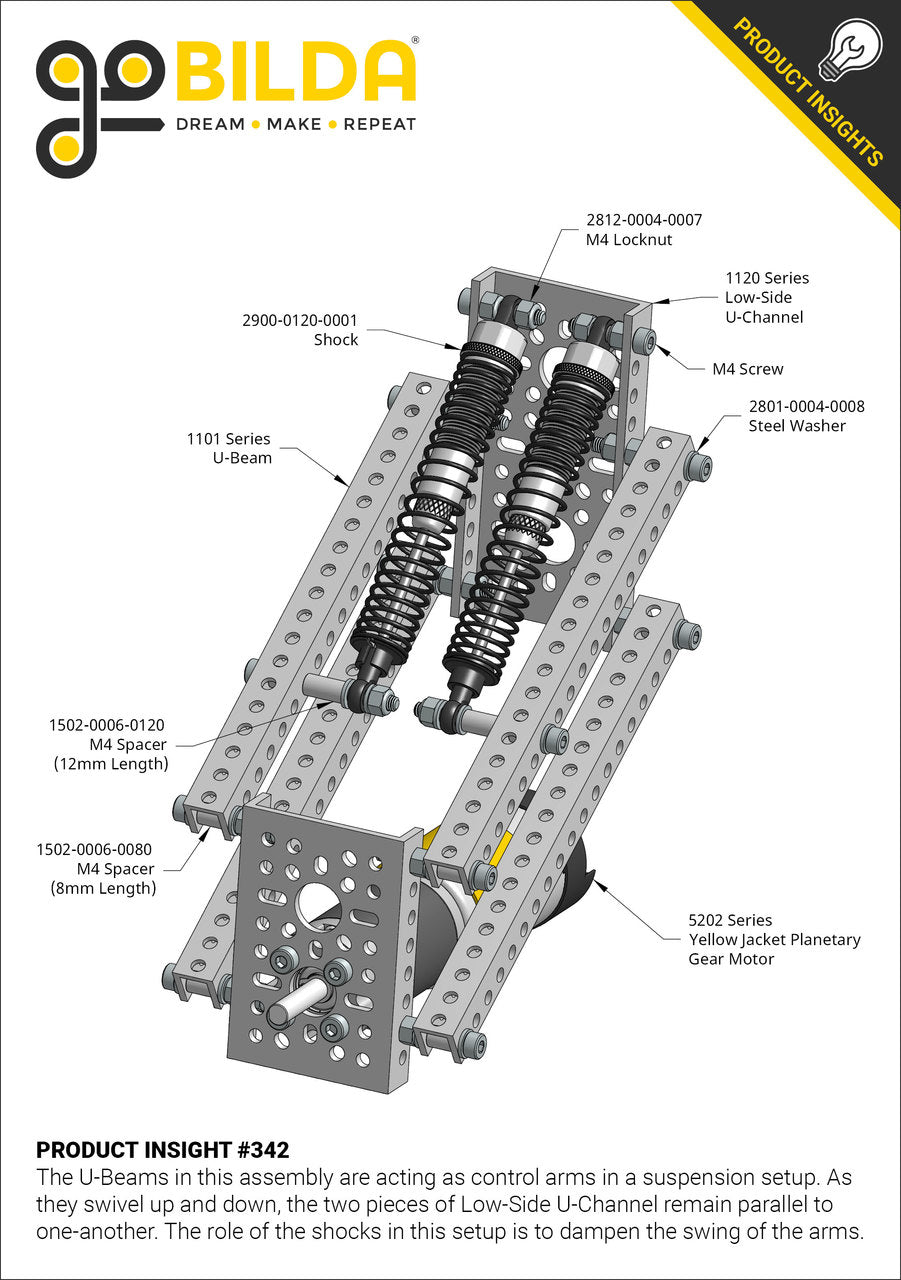 goBILDA®
DREAM • MAKE • REPEAT

PRODUCT INSIGHTS

2812-0004-0007
M4 Locknut

1120 Series
Low-Side
U-Channel

2900-0120-0001
Shock

M4 Screw

2801-0004-0008
Steel Washer

1101 Series
U-Beam

1502-0006-0120
M4 Spacer
(12mm Length)

1502-0006-0080
M4 Spacer
(8mm Length)

5202 Series
Yellow Jacket Planetary
Gear Motor

PRODUCT INSIGHT #342
The U-Beams in this assembly are acting as control arms in a suspension setup. As they swivel up and down, the two pieces of Low-Side U-Channel remain parallel to one-another. The role of the shocks in this setup is to dampen the swing of the arms.